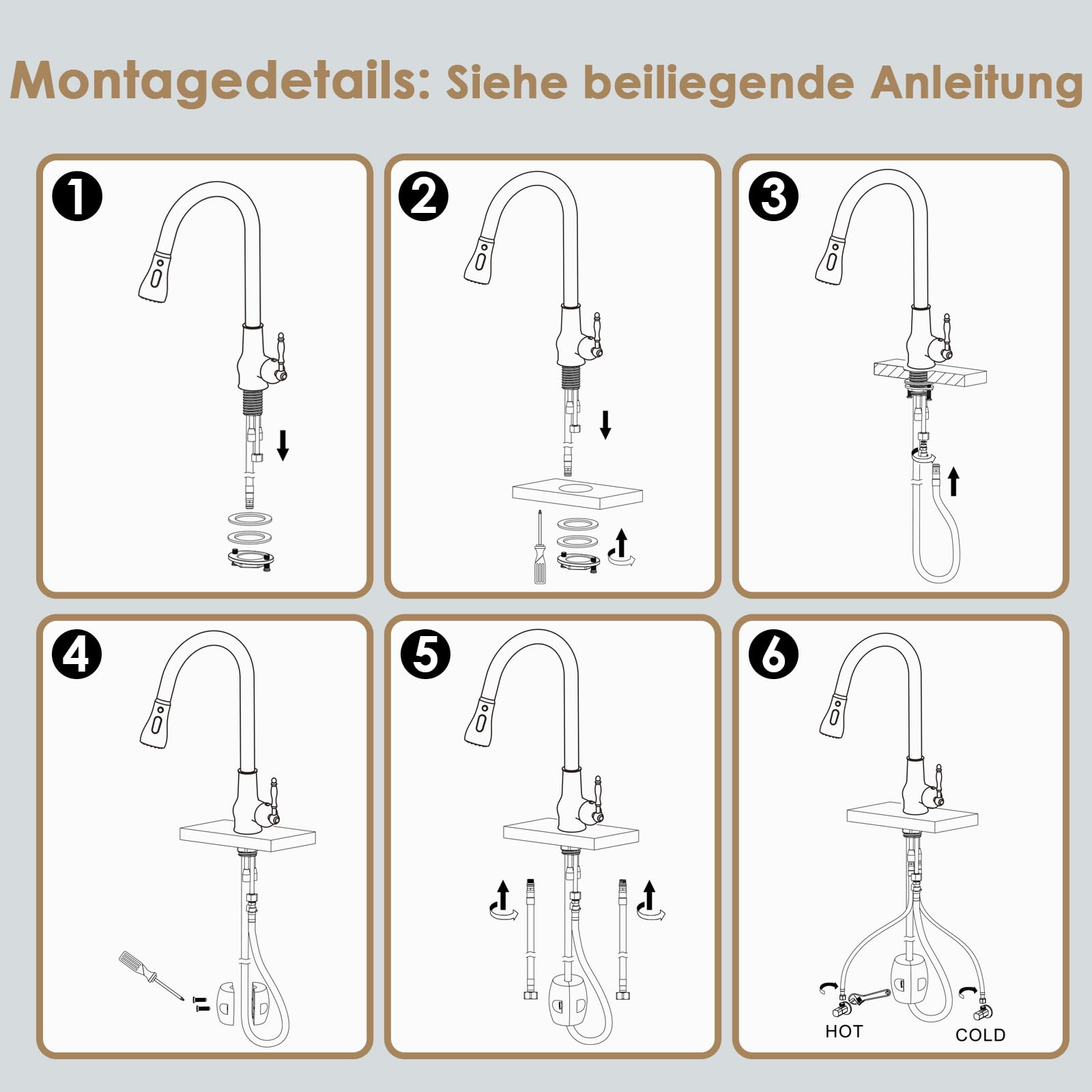 Montagedetails: Siehe beiliegende Anleitung

1

2

3

4

5

6

HOT

COLD