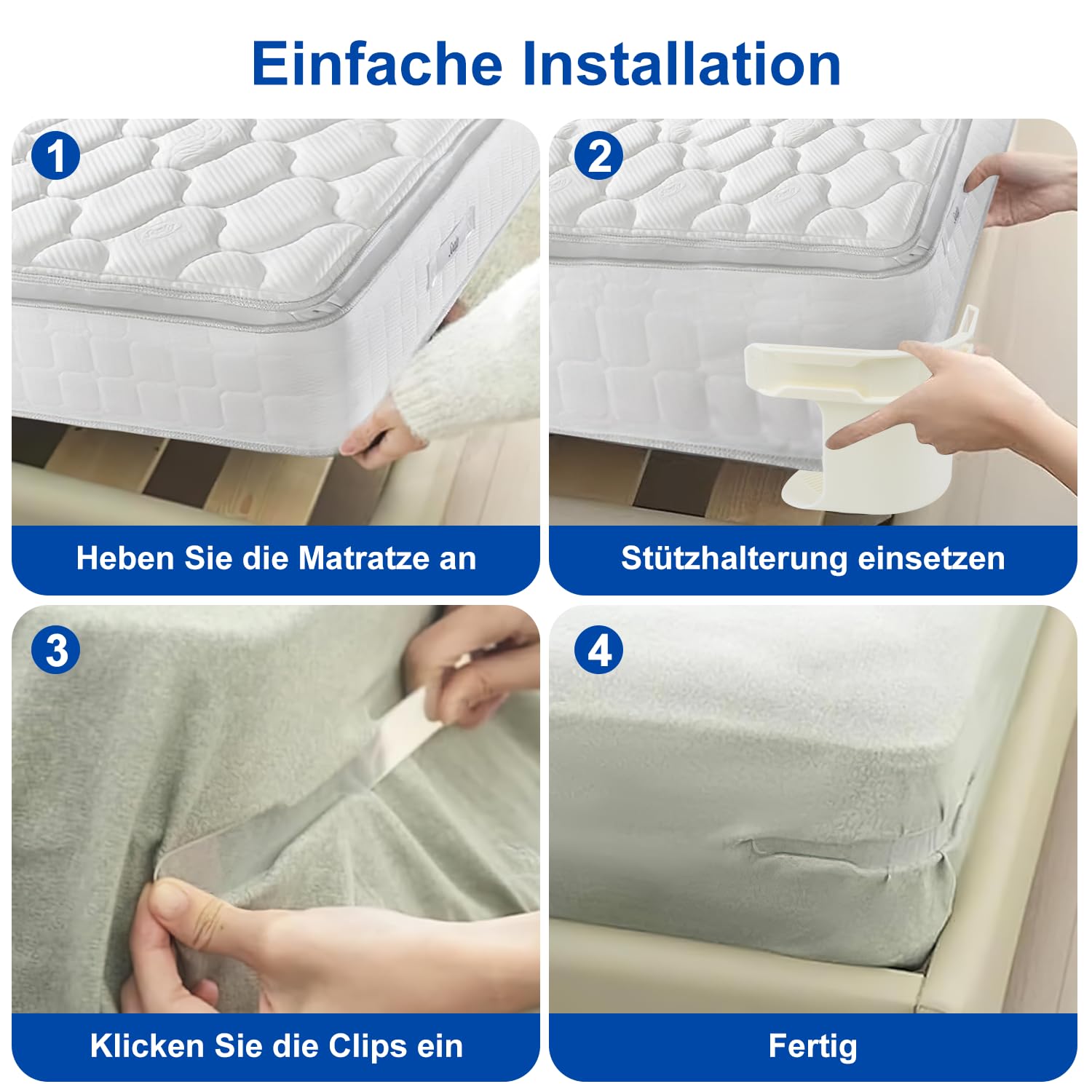 Einfache Installation

1
Heben Sie die Matratze an

2
Stützhalterung einsetzen

3
Klicken Sie die Clips ein

4
Fertig