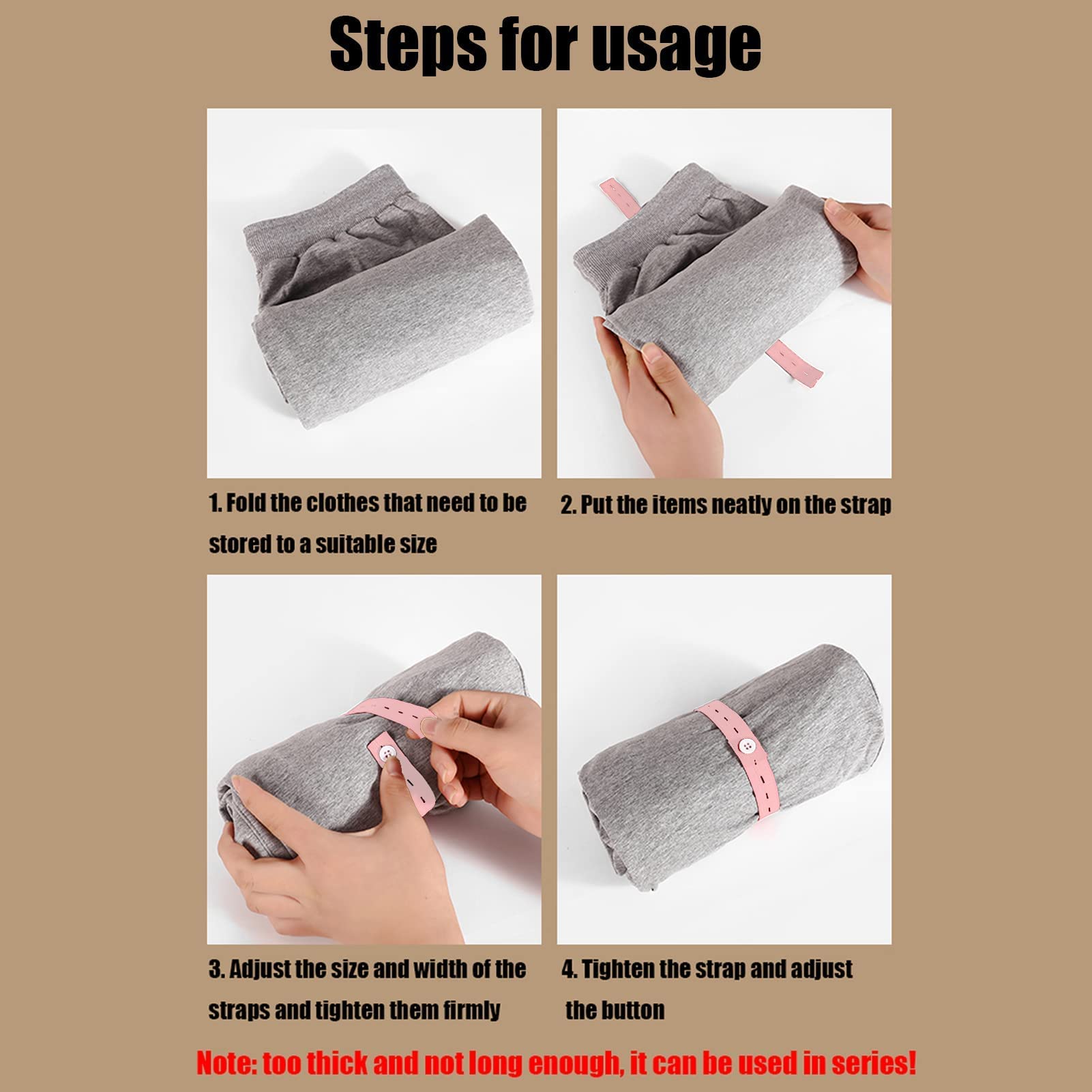 Steps for usage

1. Fold the clothes that need to be stored to a suitable size

2. Put the items neatly on the strap

3. Adjust the size and width of the straps and tighten them firmly

4. Tighten the strap and adjust the button

Note: too thick and not long enough, it can be used in series!