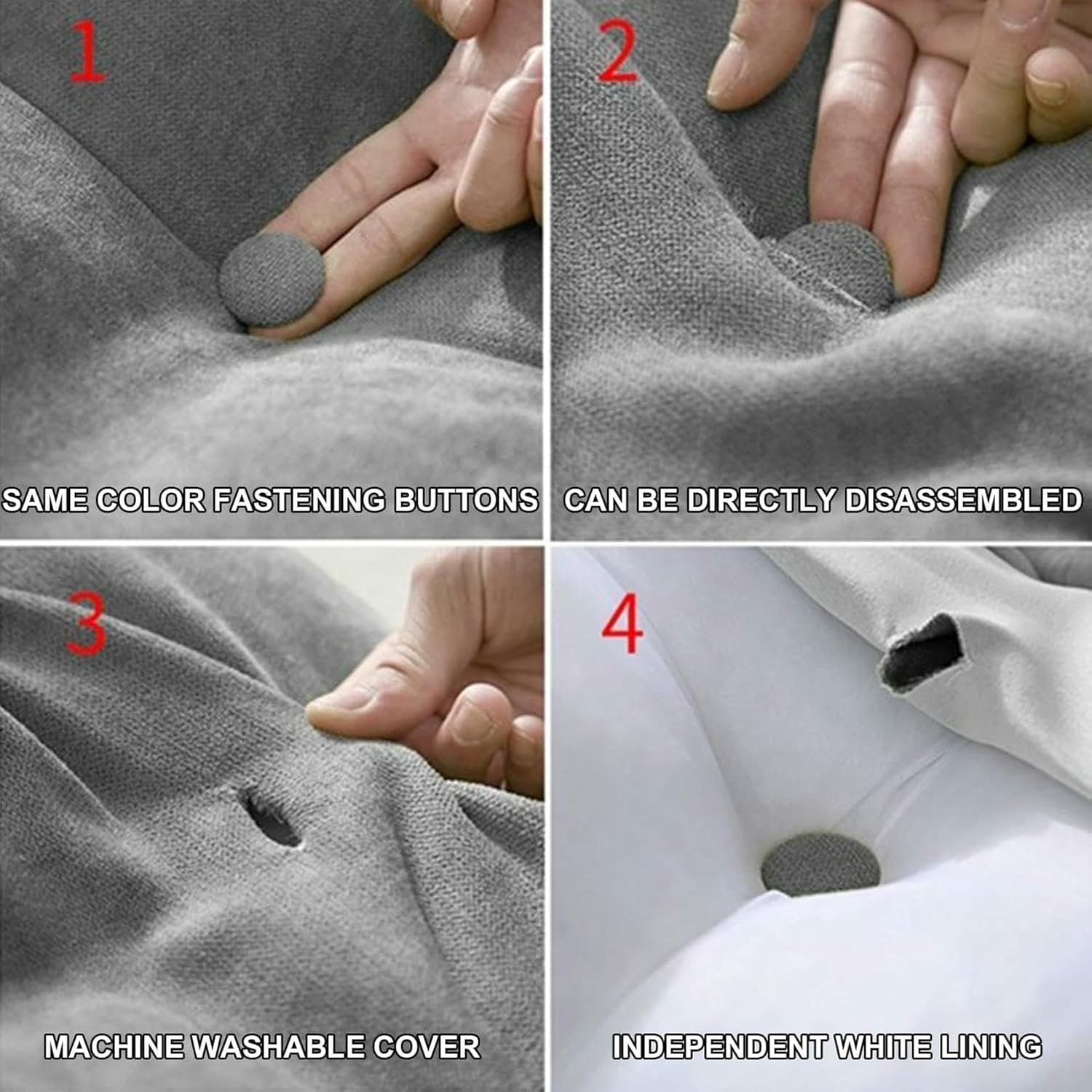 1

SAME COLOR FASTENING BUTTONS

2

CAN BE DIRECTLY DISASSEMBLED

3

MACHINE WASHABLE COVER

4

INDEPENDENT WHITE LINING