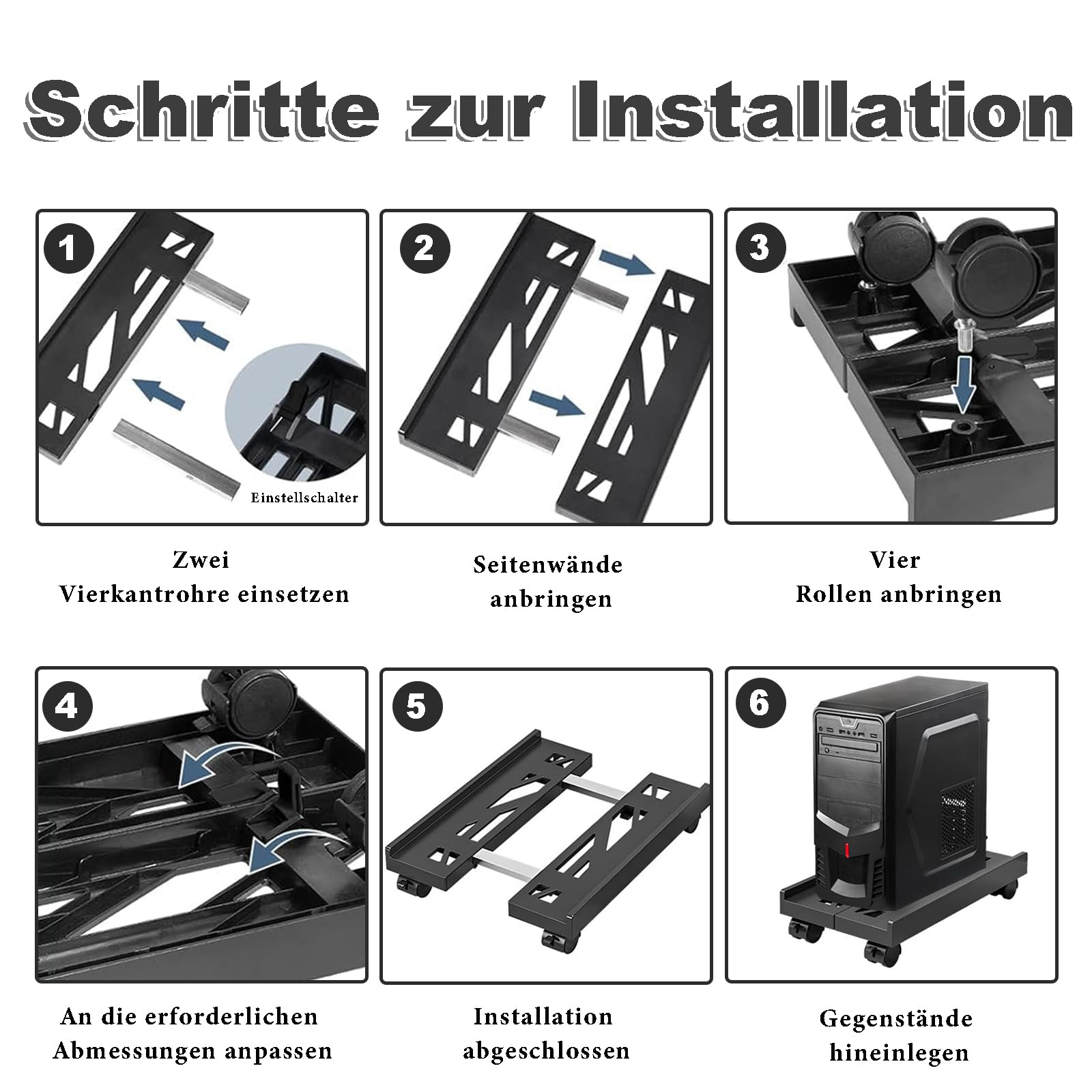 Schritte zur Installation

1

Einstellschalter

Zwei Vierkantrohre einsetzen

2

Seitenwände anbringen

3

Vier Rollen anbringen

4

An die erforderlichen Abmessungen anpassen

5

Installation abgeschlossen

6

Gegenstände hineinlegen