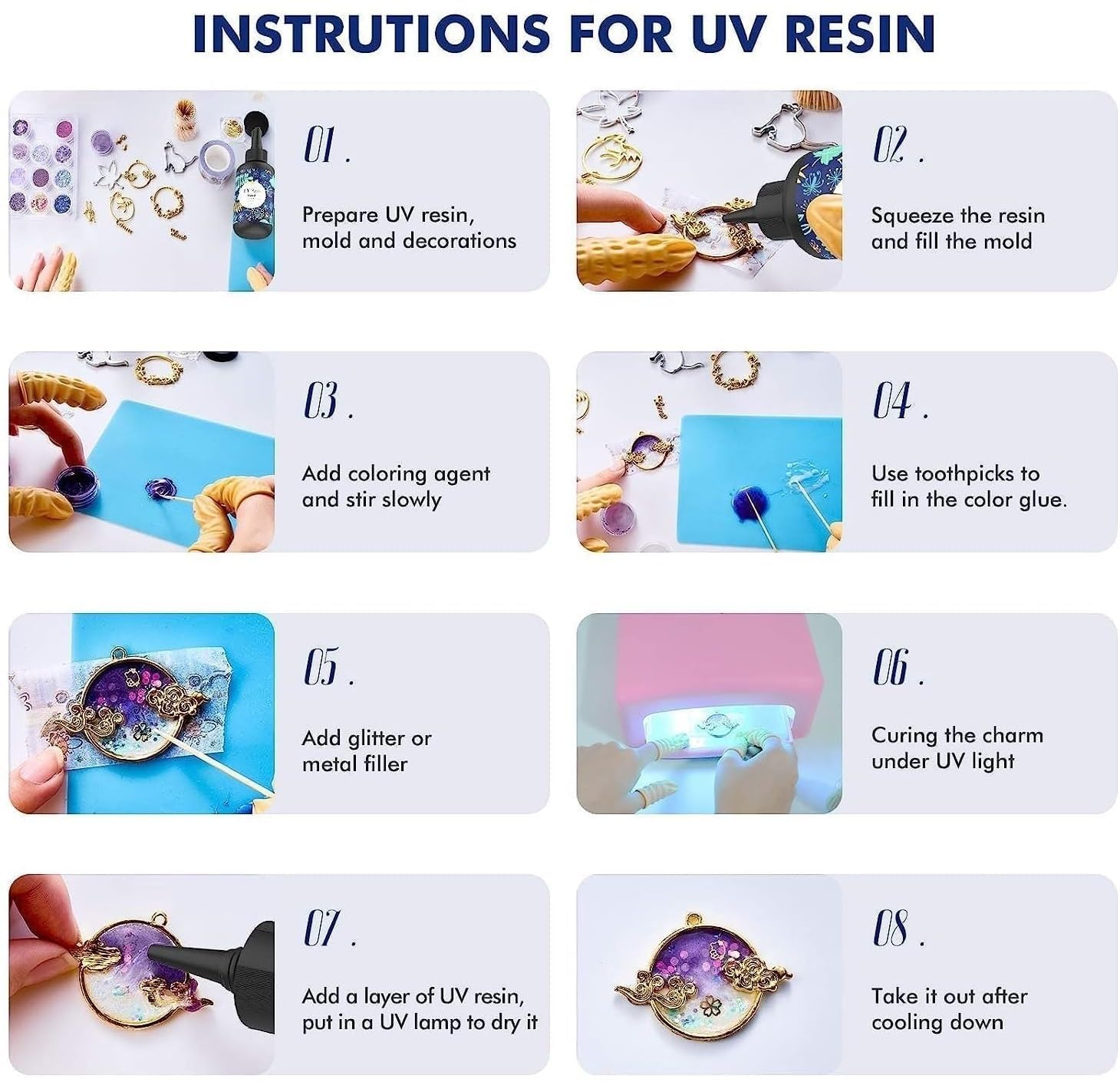 INSTRUTIONS FOR UV RESIN

01 .

Prepare UV resin, mold and decorations

02 .

Squeeze the resin and fill the mold

03 .

Add coloring agent and stir slowly

04 .

Use toothpicks to fill in the color glue.

05 .

Add glitter or metal filler

06 .

Curing the charm under UV light

07 .

Add a layer of UV resin, put in a UV lamp to dry it

08 .

Take it out after cooling down