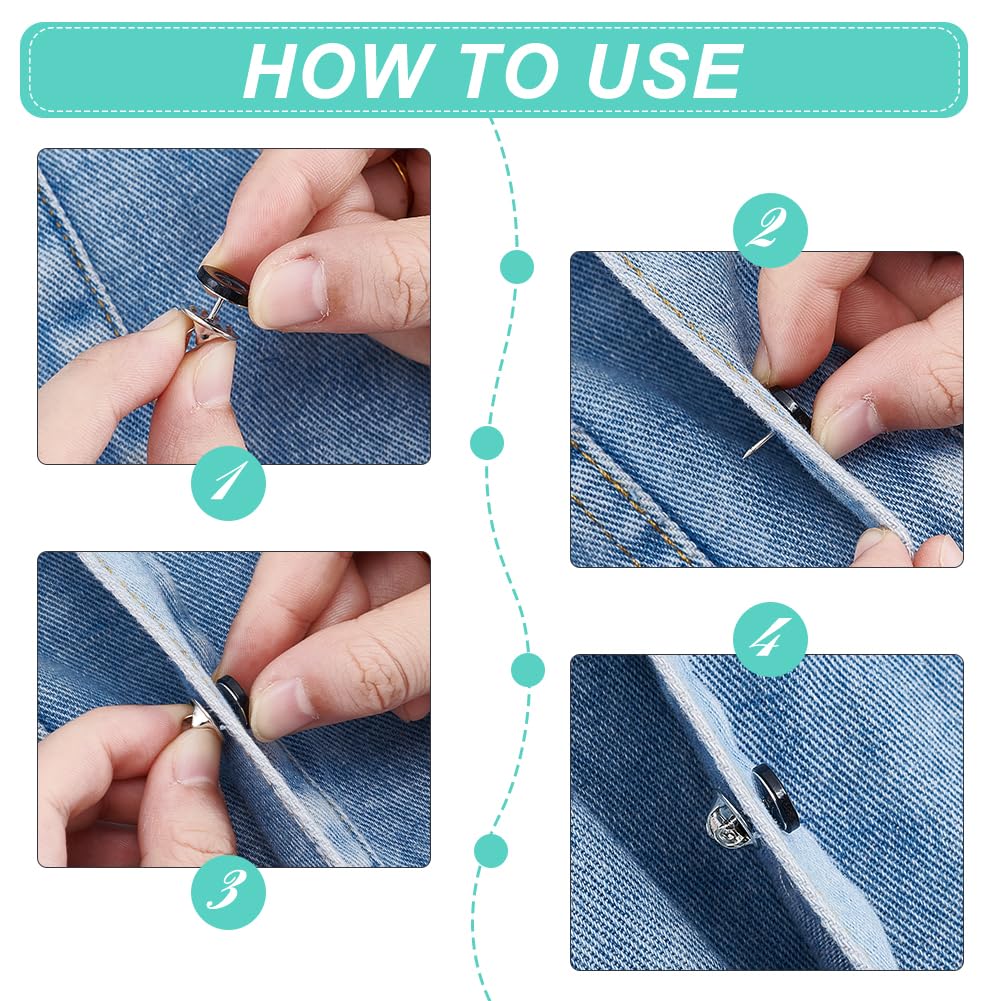 HOW TO USE

1

2

3

4