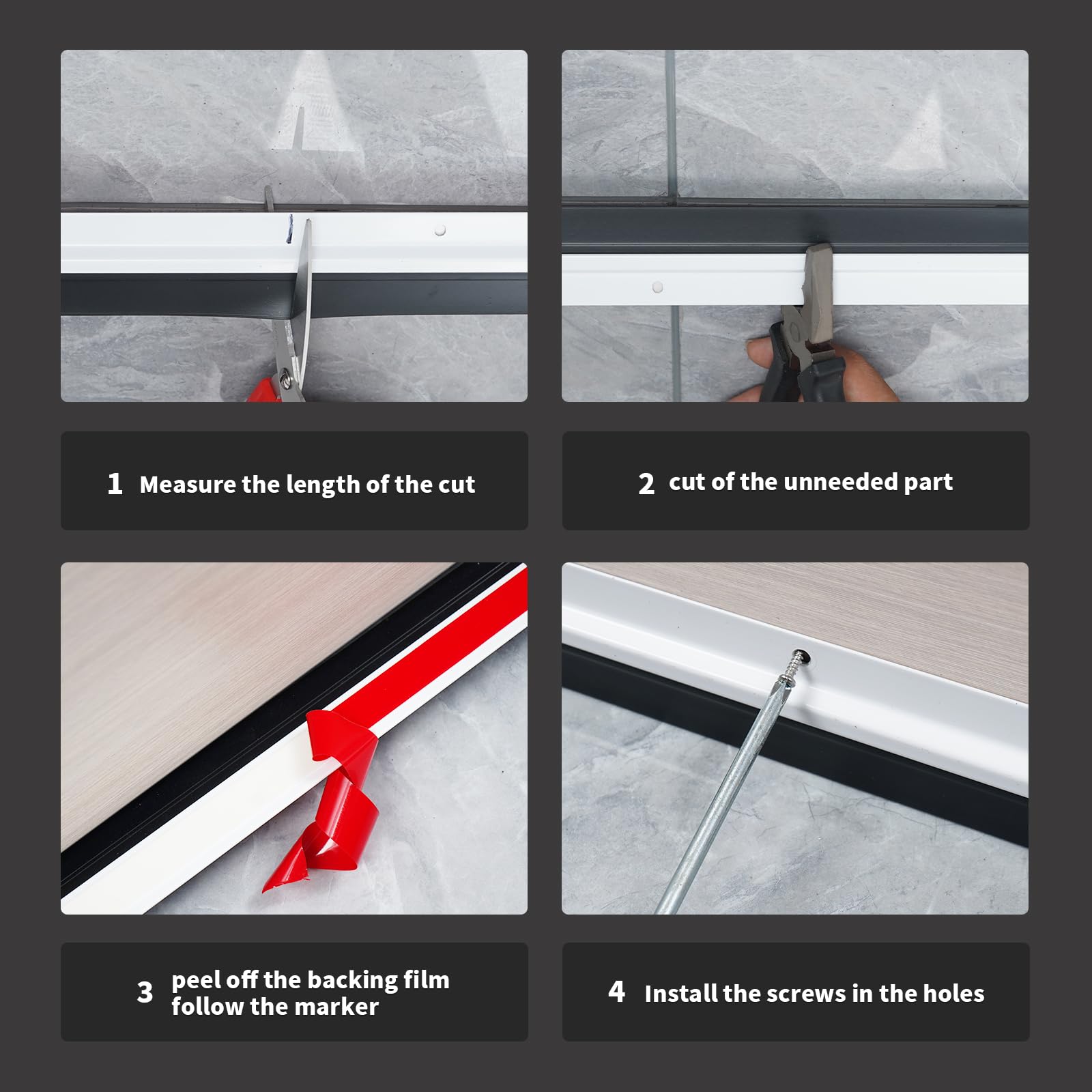 1 Measure the length of the cut

2 cut of the unneeded part

3 peel off the backing film follow the marker

4 Install the screws in the holes