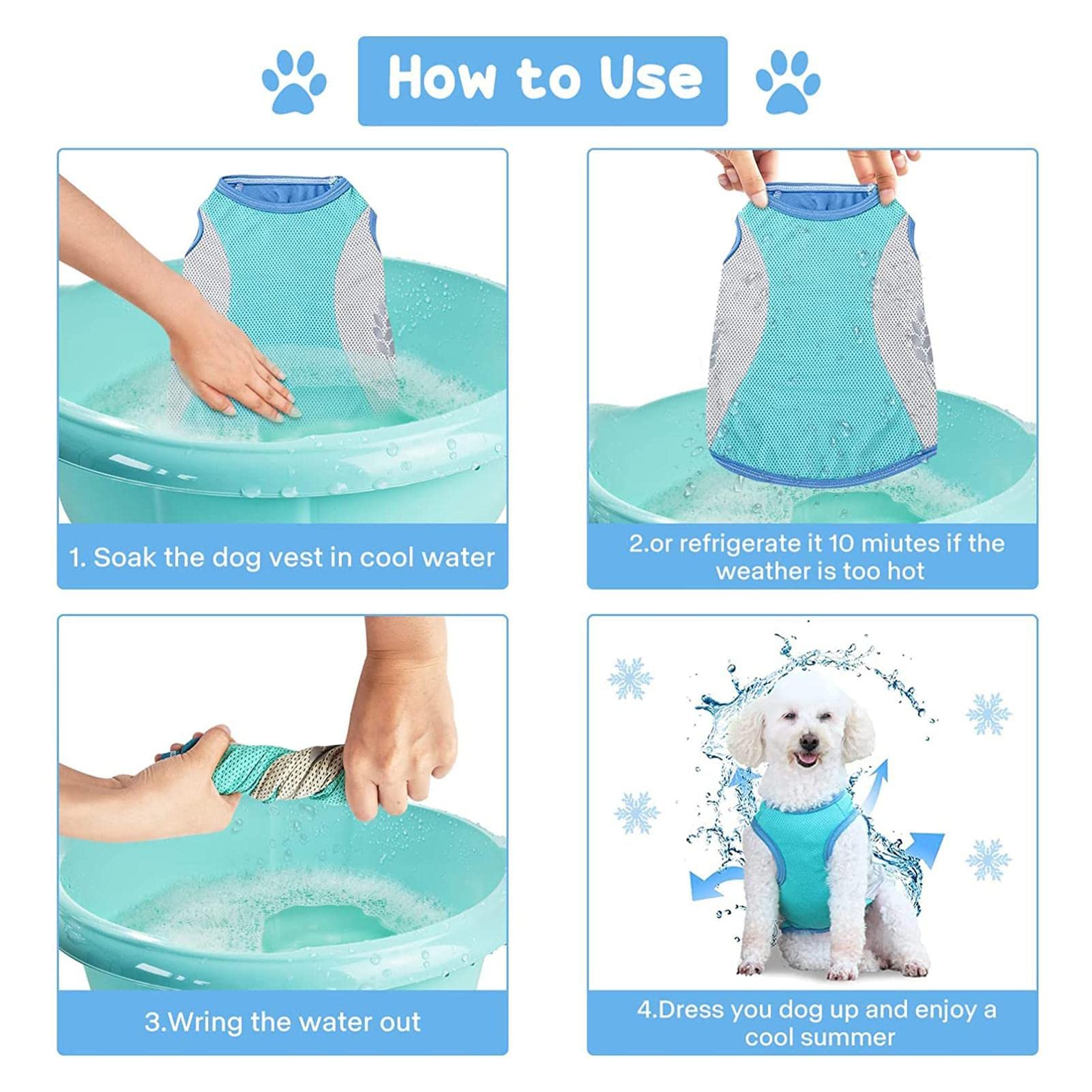 How to Use

1. Soak the dog vest in cool water

2.or refrigerate it 10 miutes if the weather is too hot

3.Wring the water out

4.Dress you dog up and enjoy a cool summer