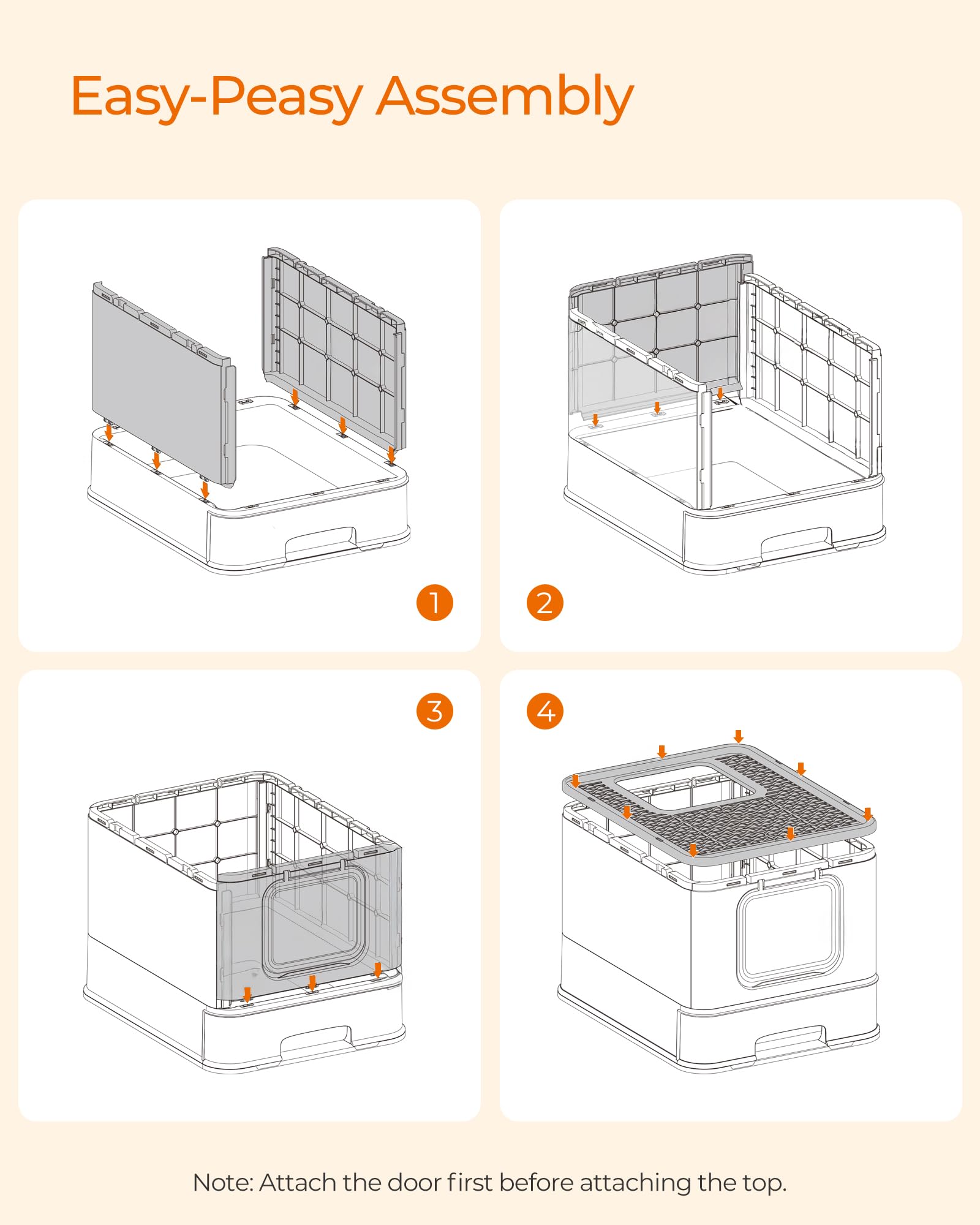 Easy-Peasy Assembly

1

2

3

4

Note: Attach the door first before attaching the top.