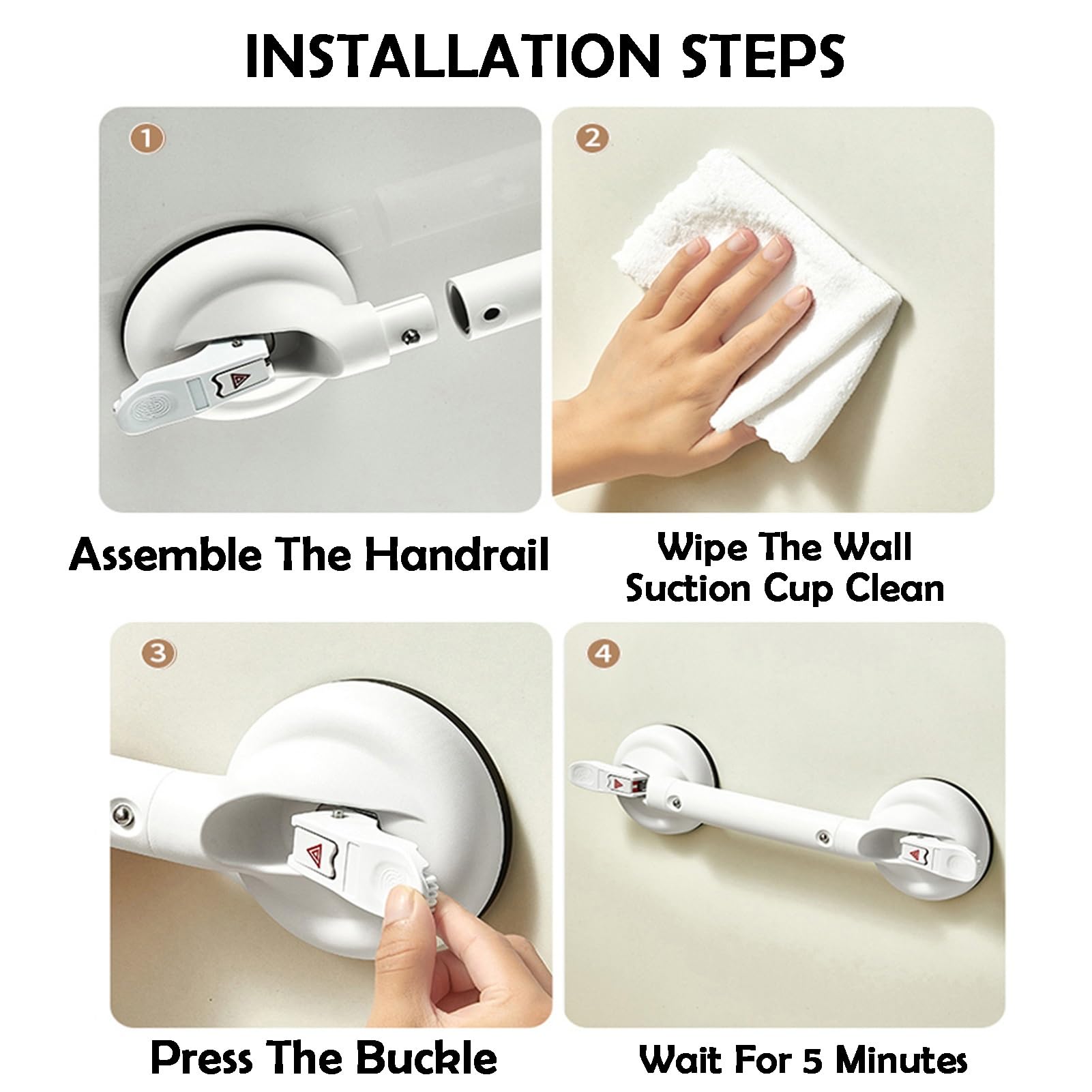 INSTALLATION STEPS

1

Assemble The Handrail

2

Wipe The Wall Suction Cup Clean

3

Press The Buckle

4

Wait For 5 Minutes