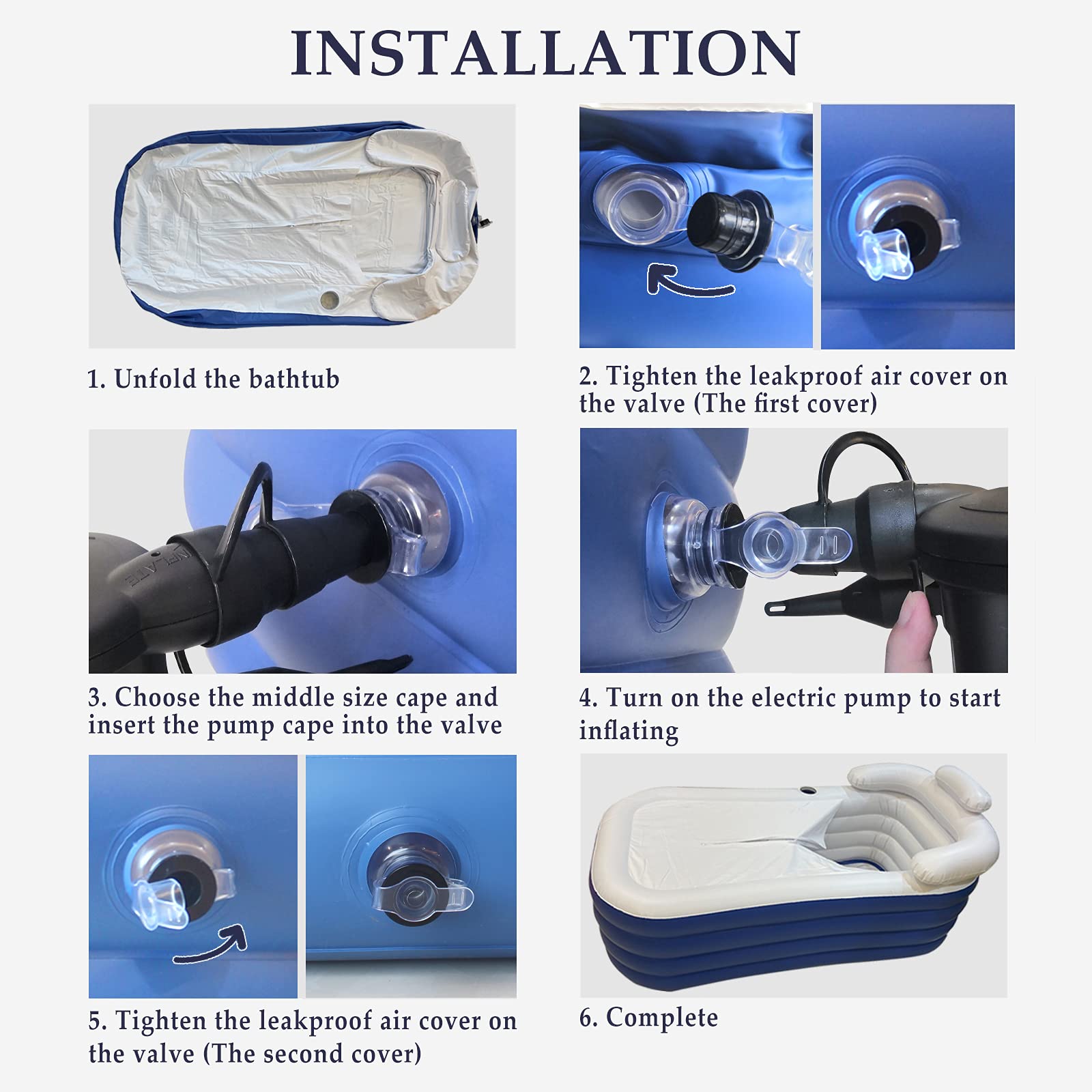 INSTALLATION

1. Unfold the bathtub

2. Tighten the leakproof air cover on the valve (The first cover)

INFLATE

3. Choose the middle size cape and insert the pump cape into the valve

4. Turn on the electric pump to start inflating

5. Tighten the leakproof air cover on the valve (The second cover)

6. Complete