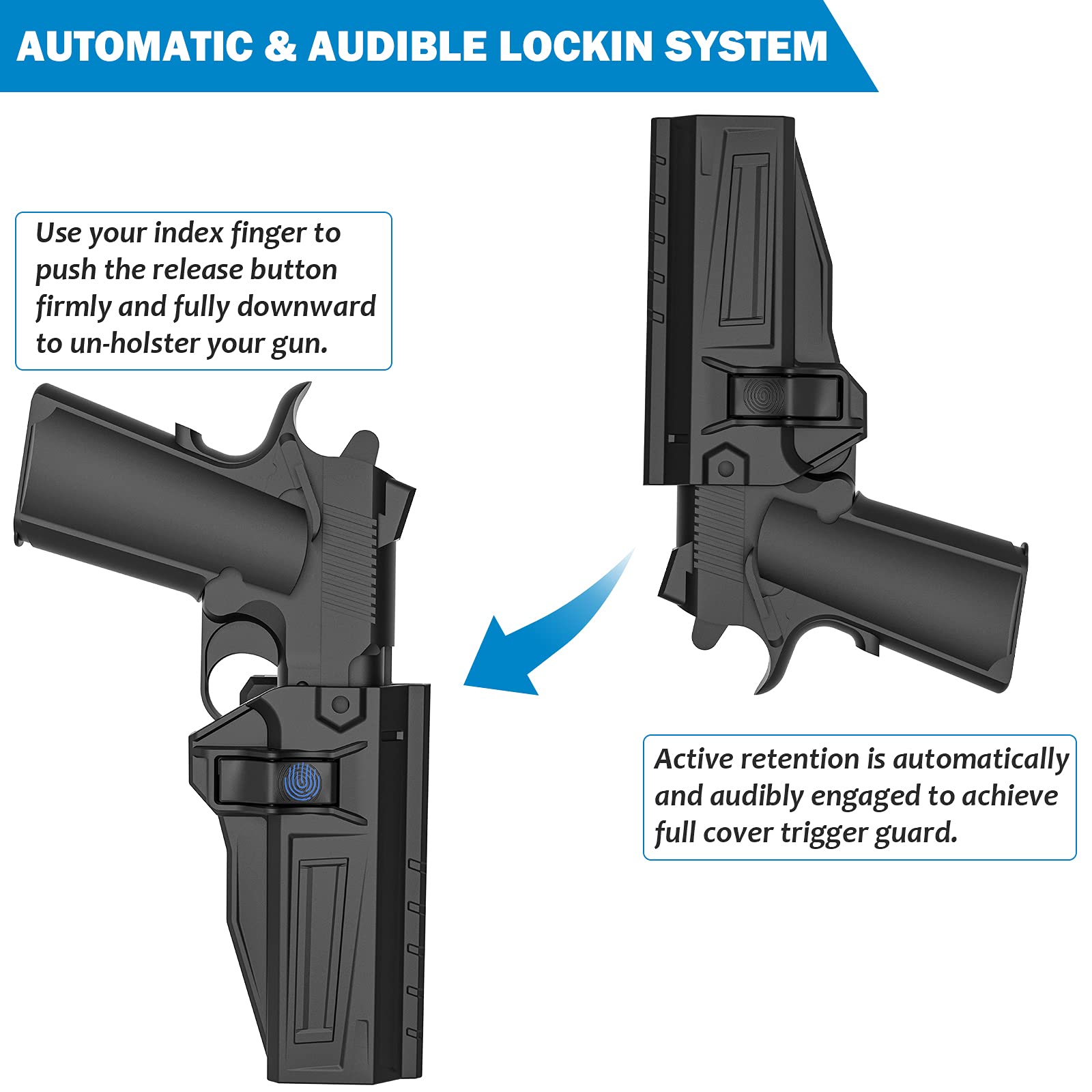 AUTOMATIC & AUDIBLE LOCKIN SYSTEM

Use your index finger to push the release button firmly and fully downward to un-holster your gun.

Active retention is automatically and audibly engaged to achieve full cover trigger guard.