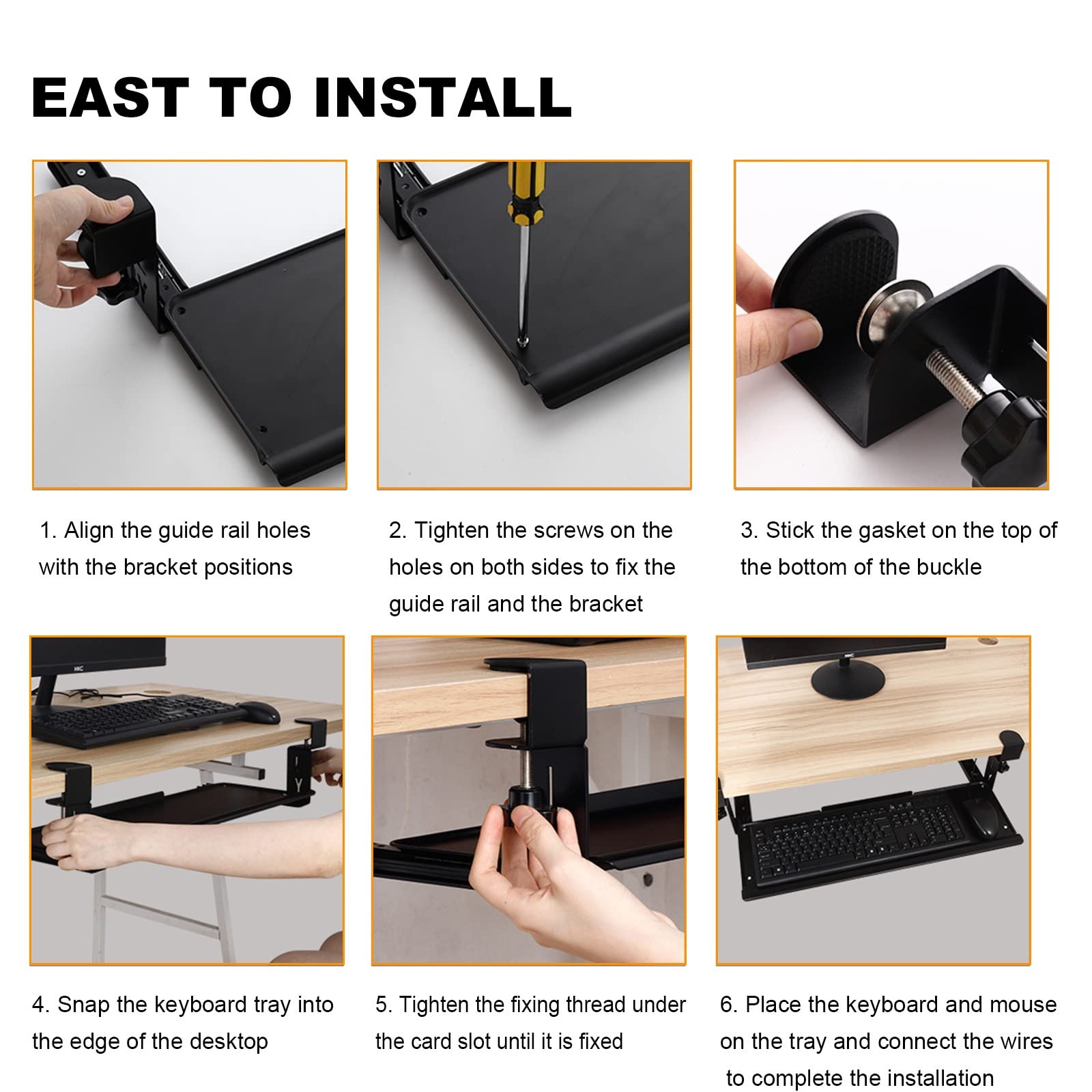 EAST TO INSTALL

1. Align the guide rail holes with the bracket positions

2. Tighten the screws on the holes on both sides to fix the guide rail and the bracket

3. Stick the gasket on the top of the bottom of the buckle

HKC

4. Snap the keyboard tray into the edge of the desktop

5. Tighten the fixing thread under the card slot until it is fixed

HKC

6. Place the keyboard and mouse on the tray and connect the wires to complete the installation