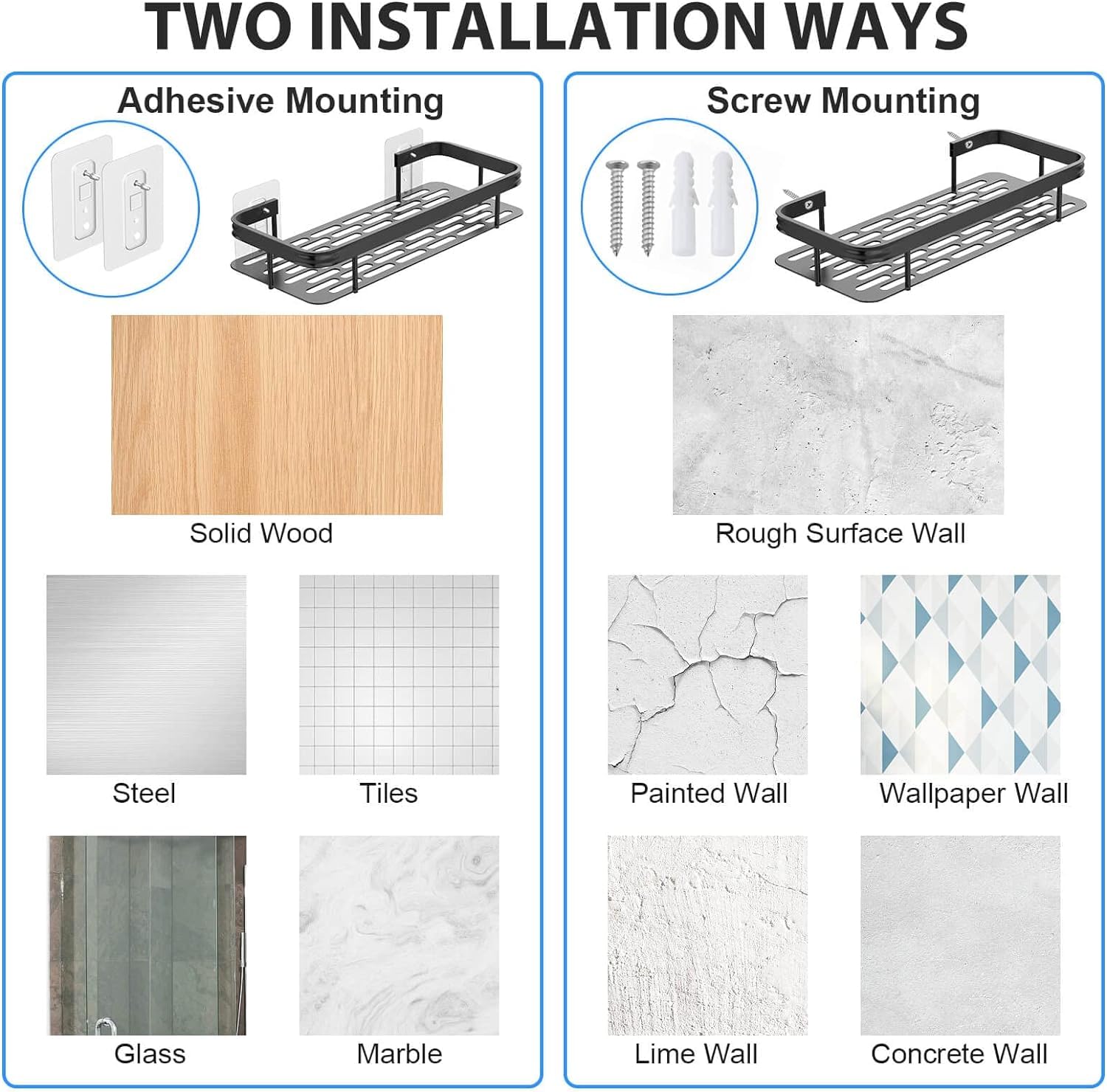 TWO INSTALLATION WAYS

Adhesive Mounting

Solid Wood

Steel

Tiles

Glass

Marble

Screw Mounting

Rough Surface Wall

Painted Wall

Wallpaper Wall

Lime Wall

Concrete Wall