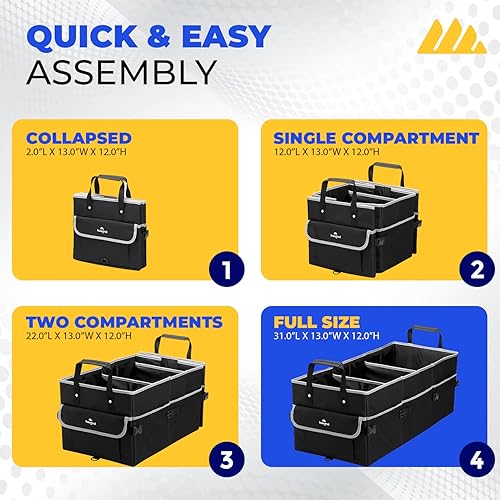 QUICK & EASY
ASSEMBLY

COLLAPSED
2.0"L X 13.0"W X 12.0"H

1

SINGLE COMPARTMENT
12.0"L X 13.0"W X 12.0"H

2

TWO COMPARTMENTS
22.0"L X 13.0"W X 12.0"H

3

FULL SIZE
31.0"L X 13.0"W X 12.0"H

4