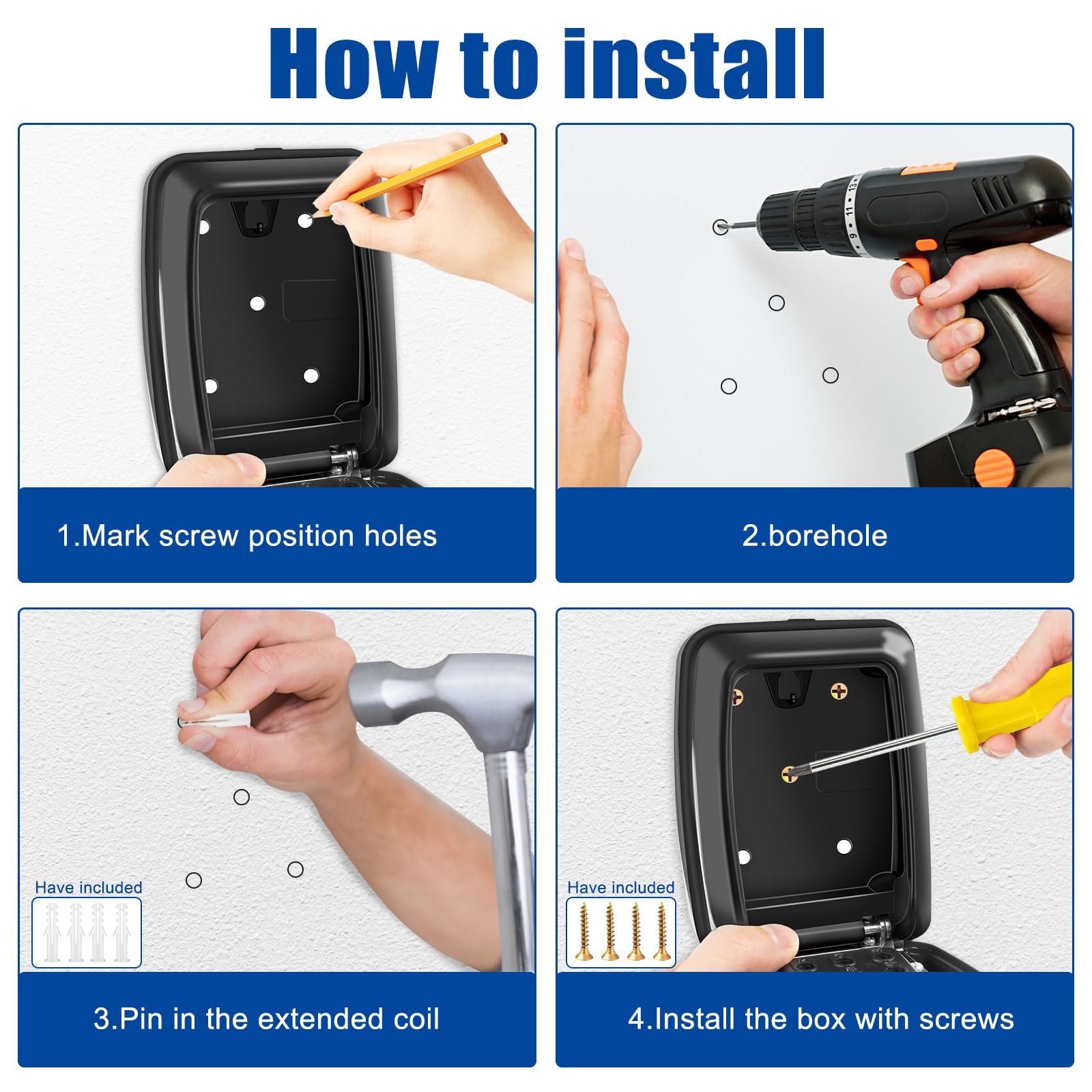 How to install

1.Mark screw position holes

2.borehole

Have included

3.Pin in the extended coil

Have included

4.Install the box with screws