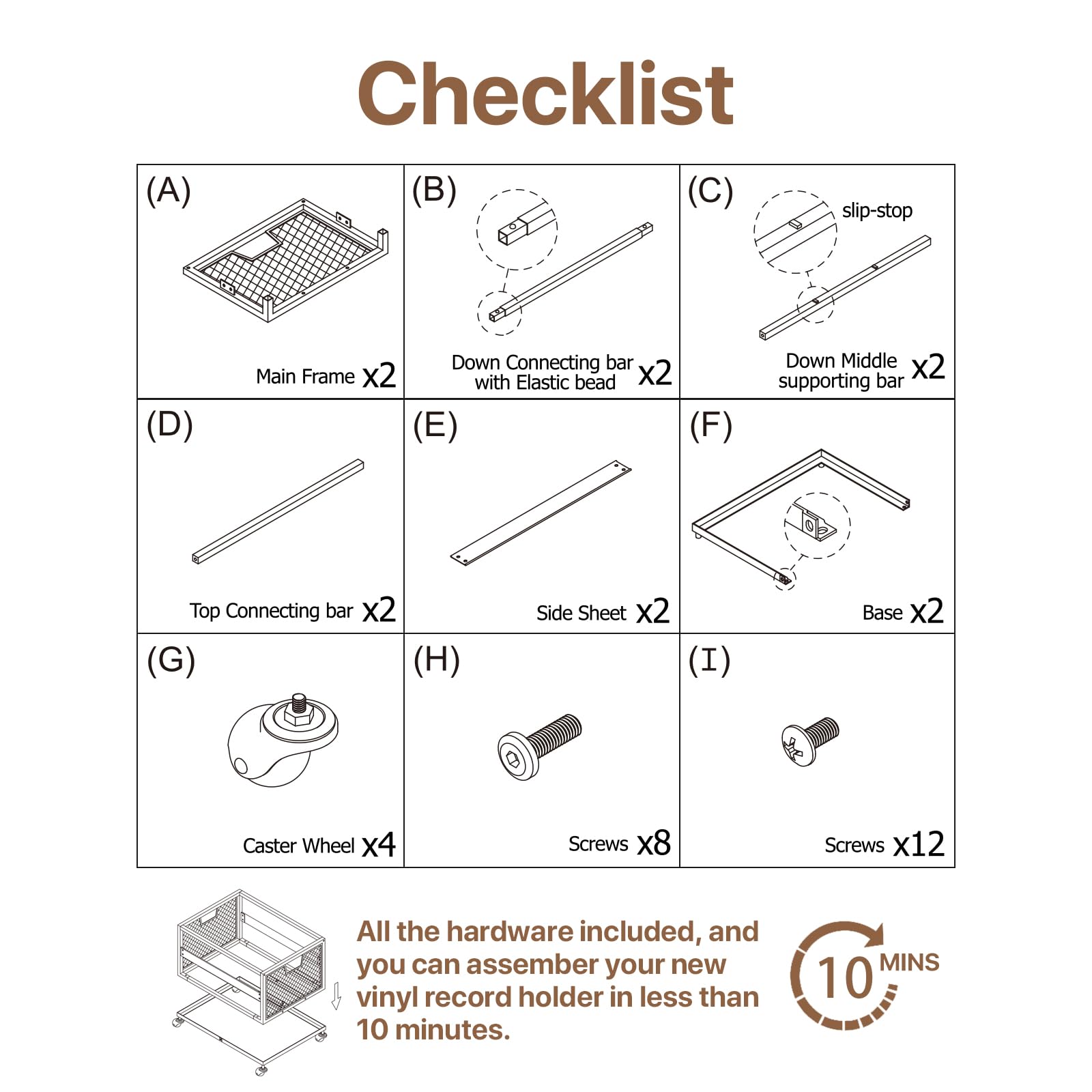 Checklist

| (A) Main Frame x2 | (B) Down Connecting bar with Elastic bead x2 | (C) slip-stop Down Middle supporting bar x2 |
|---|---|---|
| (D) Top Connecting bar x2 | (E) Side Sheet x2 | (F) Base x2 |
| (G) Caster Wheel x4 | (H) Screws x8 | (I) Screws x12 |

All the hardware included, and you can assember your new vinyl record holder in less than 10 minutes.

10 MINS