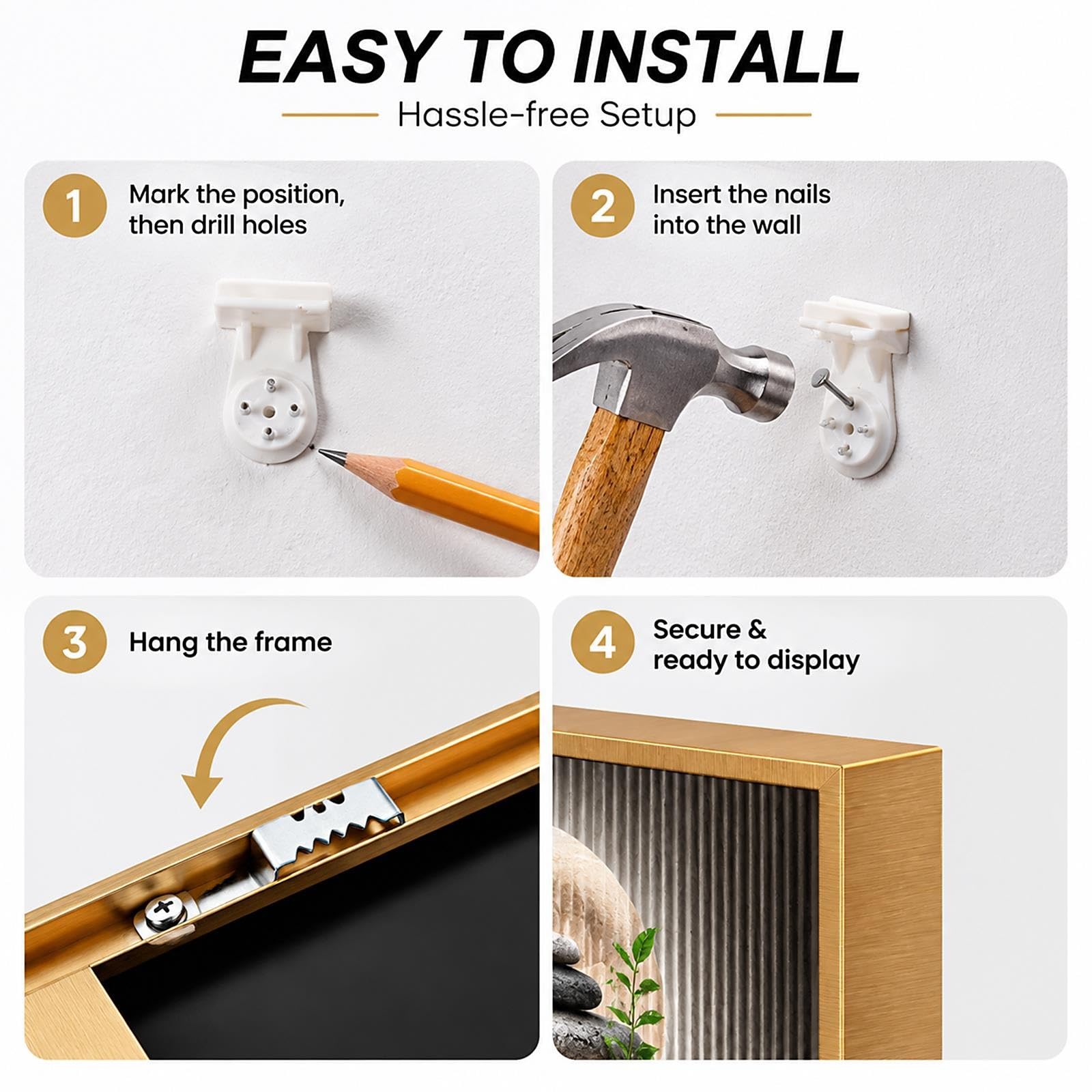 EASY TO INSTALL

Hassle-free Setup

1 Mark the position, then drill holes

2 Insert the nails into the wall

3 Hang the frame

4 Secure & ready to display