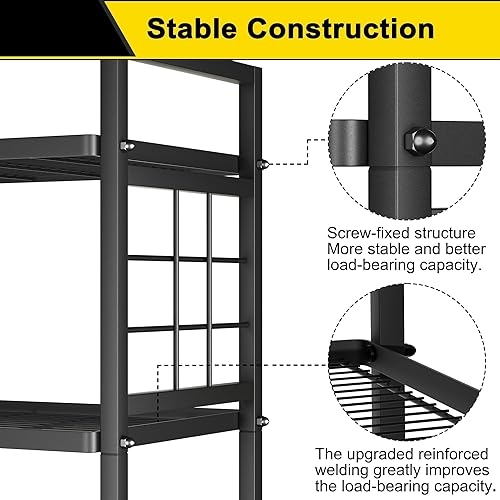 Stable Construction

Screw-fixed structure More stable and better load-bearing capacity.

The upgraded reinforced welding greatly improves the load-bearing capacity.