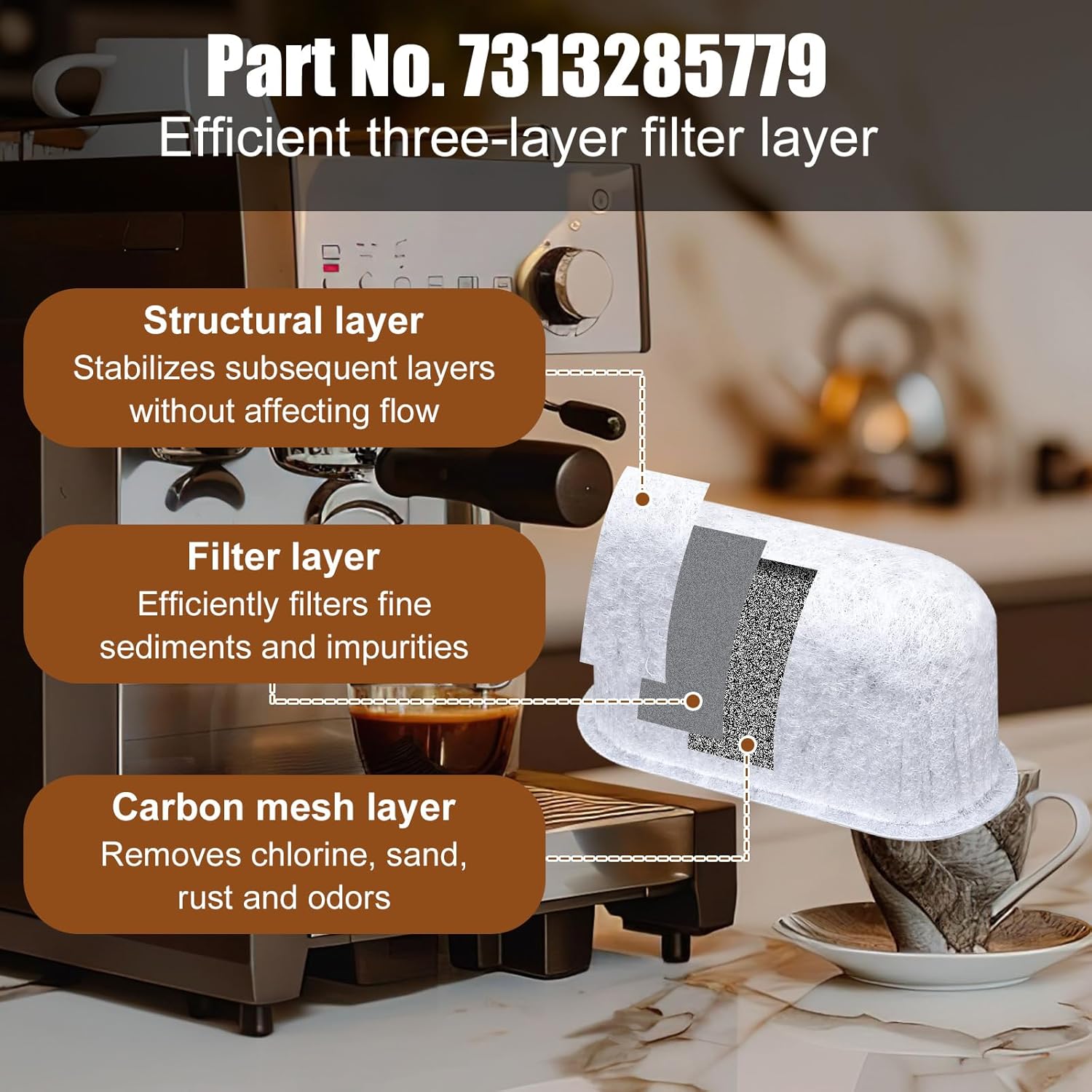 Part No. 7313285779
Efficient three-layer filter layer

Structural layer
Stabilizes subsequent layers without affecting flow

Filter layer
Efficiently filters fine sediments and impurities

Carbon mesh layer
Removes chlorine, sand, rust and odors