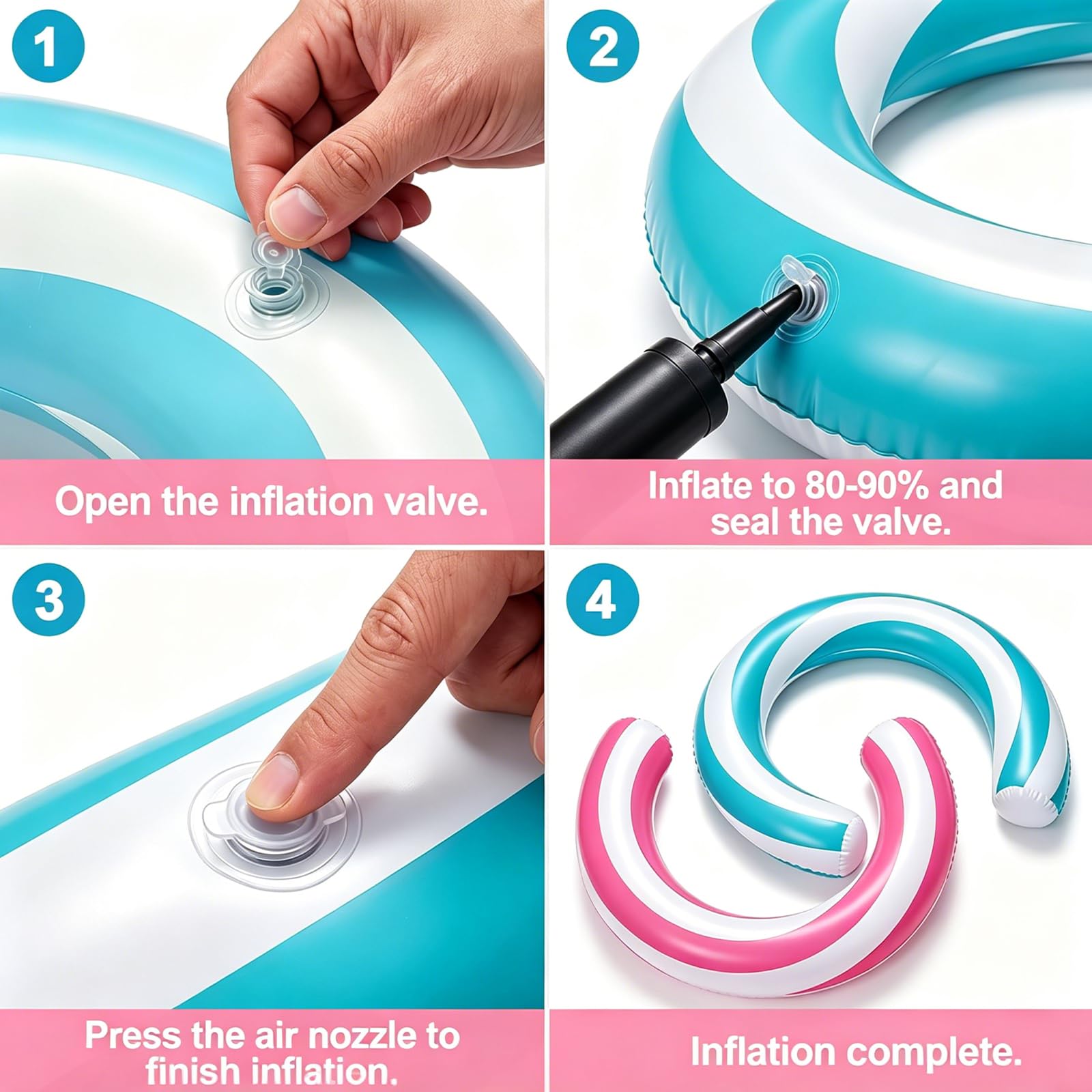 1

Open the inflation valve.

2

Inflate to 80-90% and seal the valve.

3

Press the air nozzle to finish inflation.

4

Inflation complete.