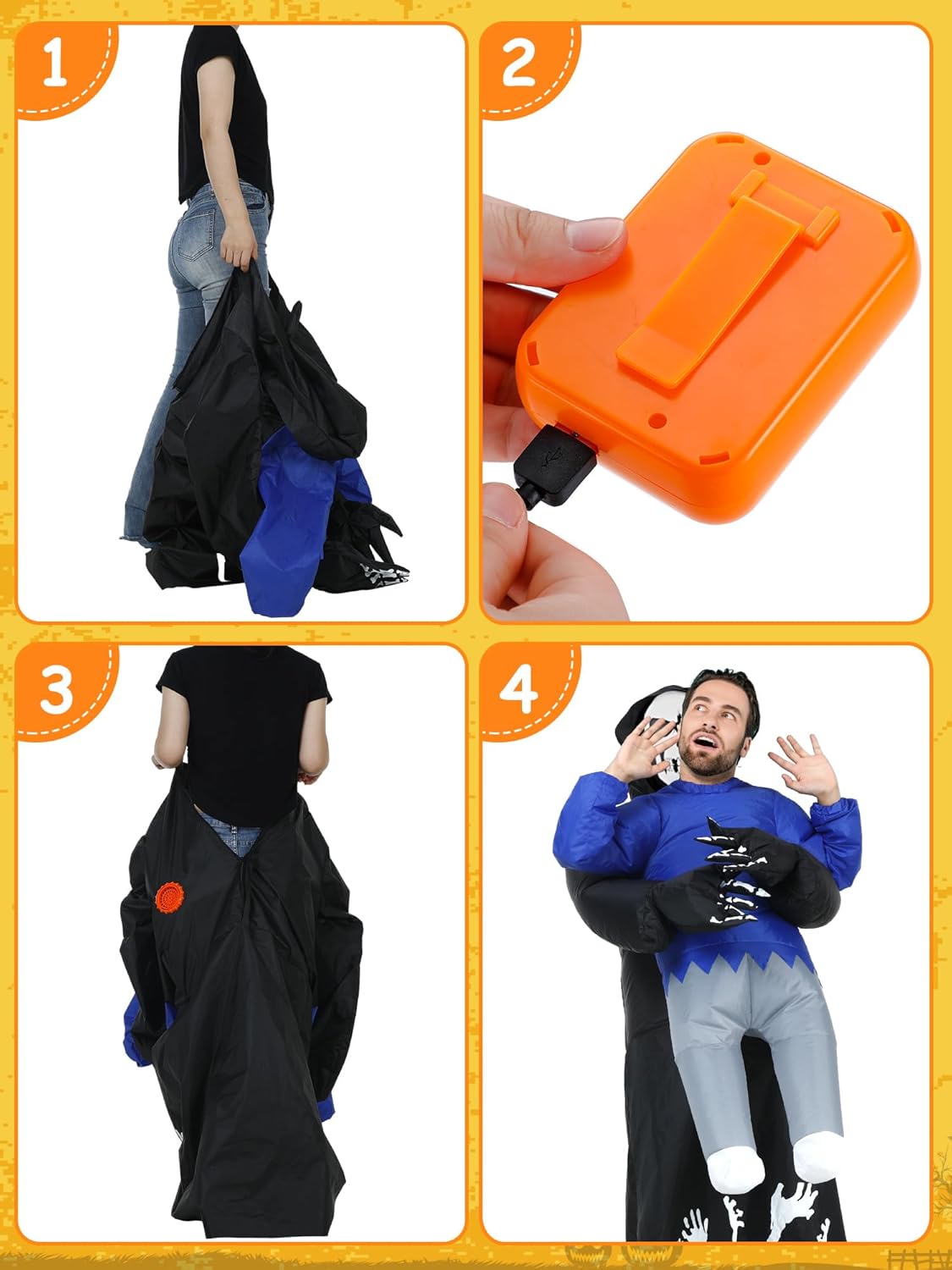 1

2

3

4