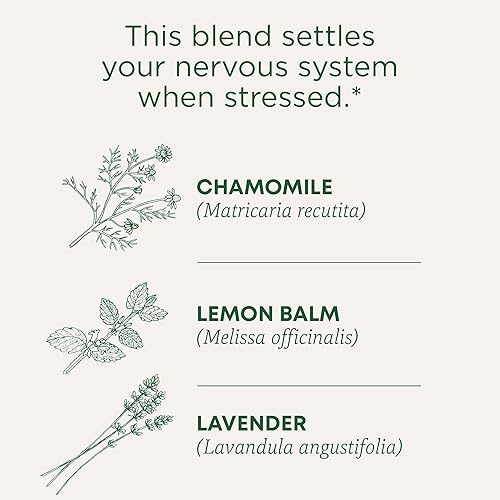 This blend settles your nervous system when stressed.*

CHAMOMILE
(Matricaria recutita)

LEMON BALM
(Melissa officinalis)

LAVENDER
(Lavandula angustifolia)