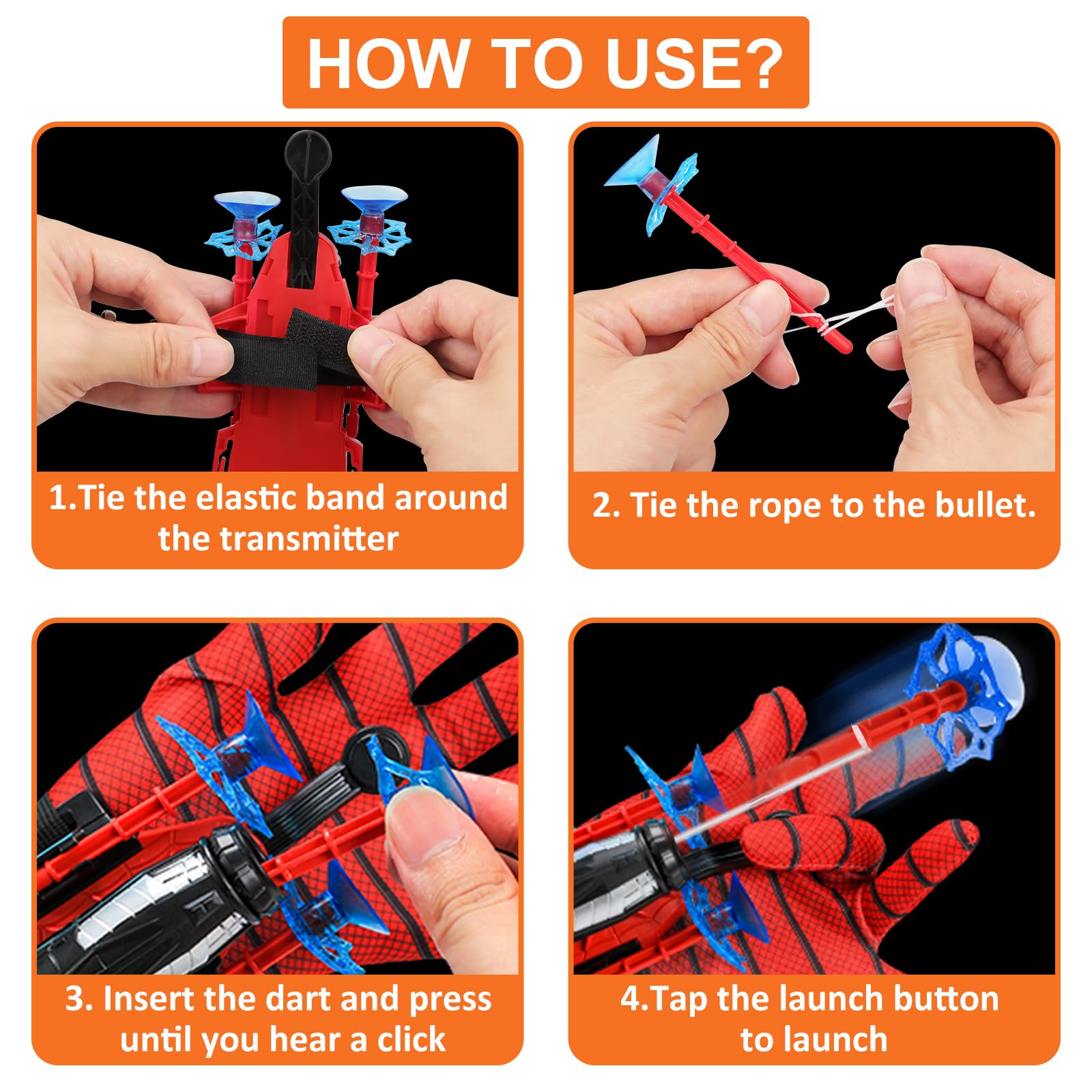 HOW TO USE?

1.Tie the elastic band around the transmitter

2. Tie the rope to the bullet.

3. Insert the dart and press until you hear a click

4.Tap the launch button to launch