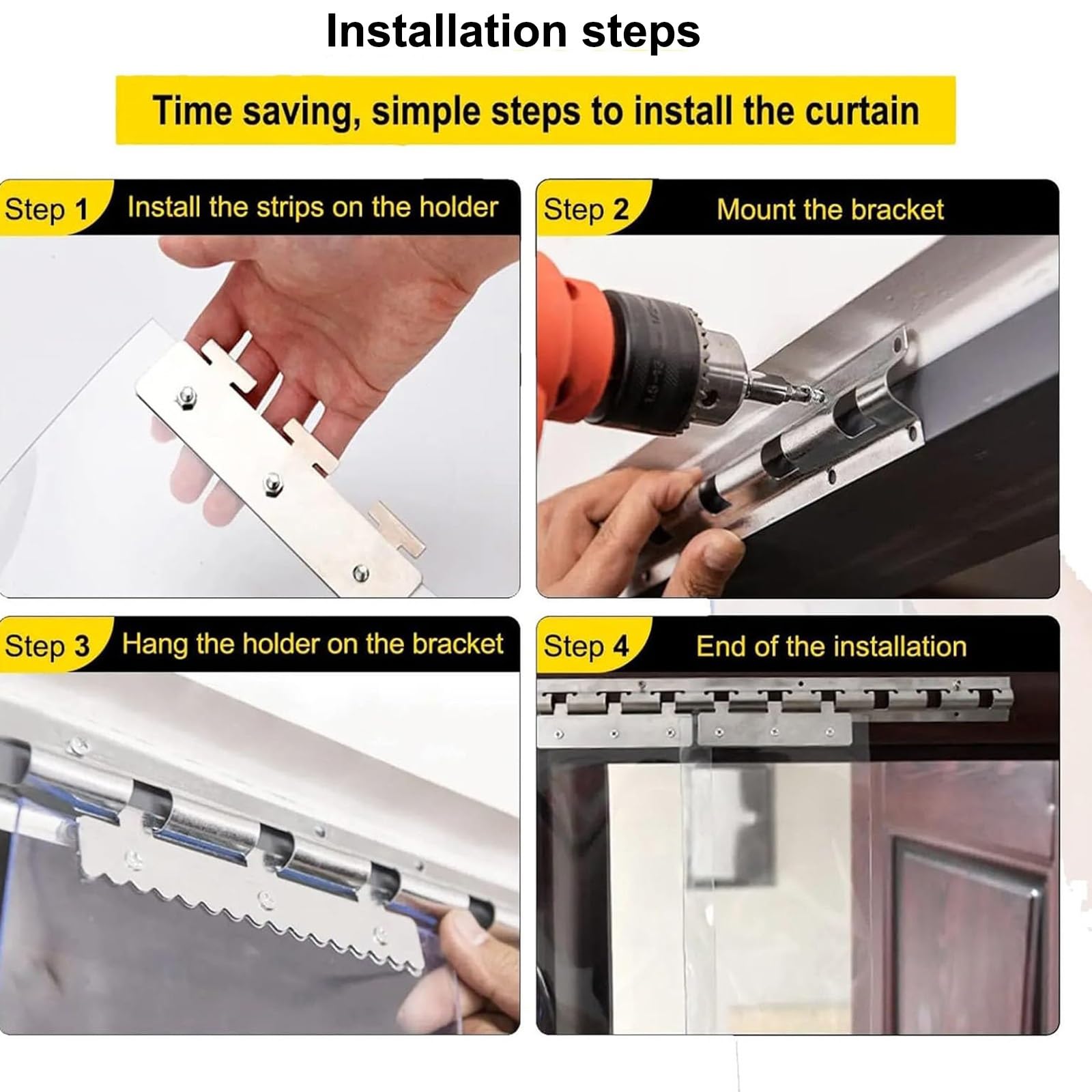 Installation steps

Time saving, simple steps to install the curtain

Step 1 Install the strips on the holder

Step 2 Mount the bracket

Step 3 Hang the holder on the bracket

Step 4 End of the installation