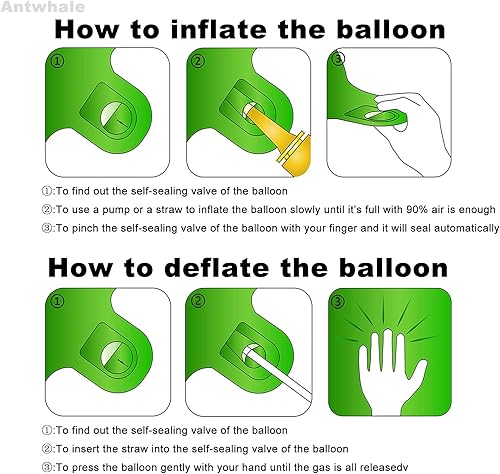 Antwhale

How to inflate the balloon

①

②

③

①:To find out the self-sealing valve of the balloon

②:To use a pump or a straw to inflate the balloon slowly until it's full with 90% air is enough

③:To pinch the self-sealing valve of the balloon with your finger and it will seal automatically

How to deflate the balloon

①

②

③

①:To find out the self-sealing valve of the balloon

②:To insert the straw into the self-sealing valve of the balloon

③:To press the balloon gently with your hand until the gas is all releasedv