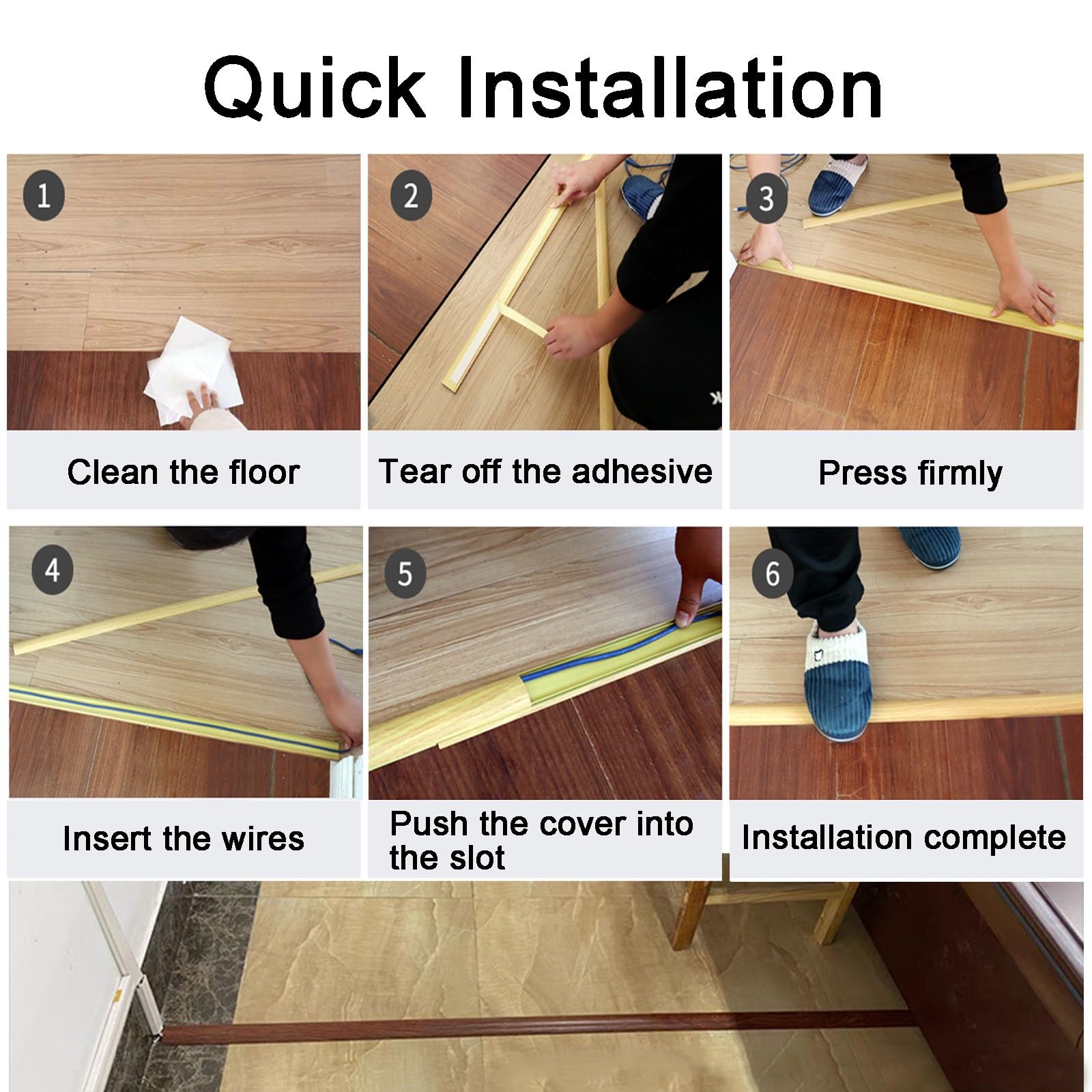 Quick Installation

1

Clean the floor

2

Tear off the adhesive

3

Press firmly

4

Insert the wires

5

Push the cover into the slot

6

Installation complete