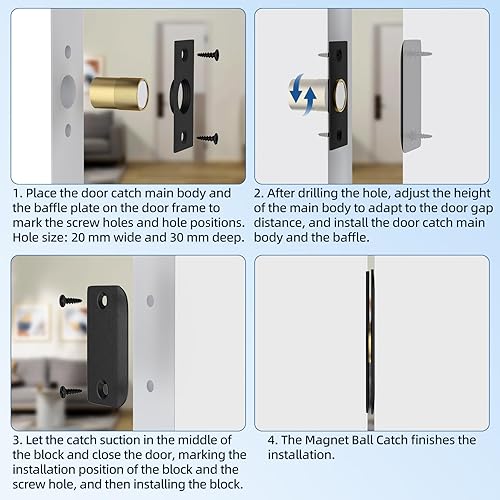 1. Place the door catch main body and the baffle plate on the door frame to mark the screw holes and hole positions. Hole size: 20 mm wide and 30 mm deep.

2. After drilling the hole, adjust the height of the main body to adapt to the door gap distance, and install the door catch main body and the baffle.

3. Let the catch suction in the middle of the block and close the door, marking the installation position of the block and the screw hole, and then installing the block.

4. The Magnet Ball Catch finishes the installation.