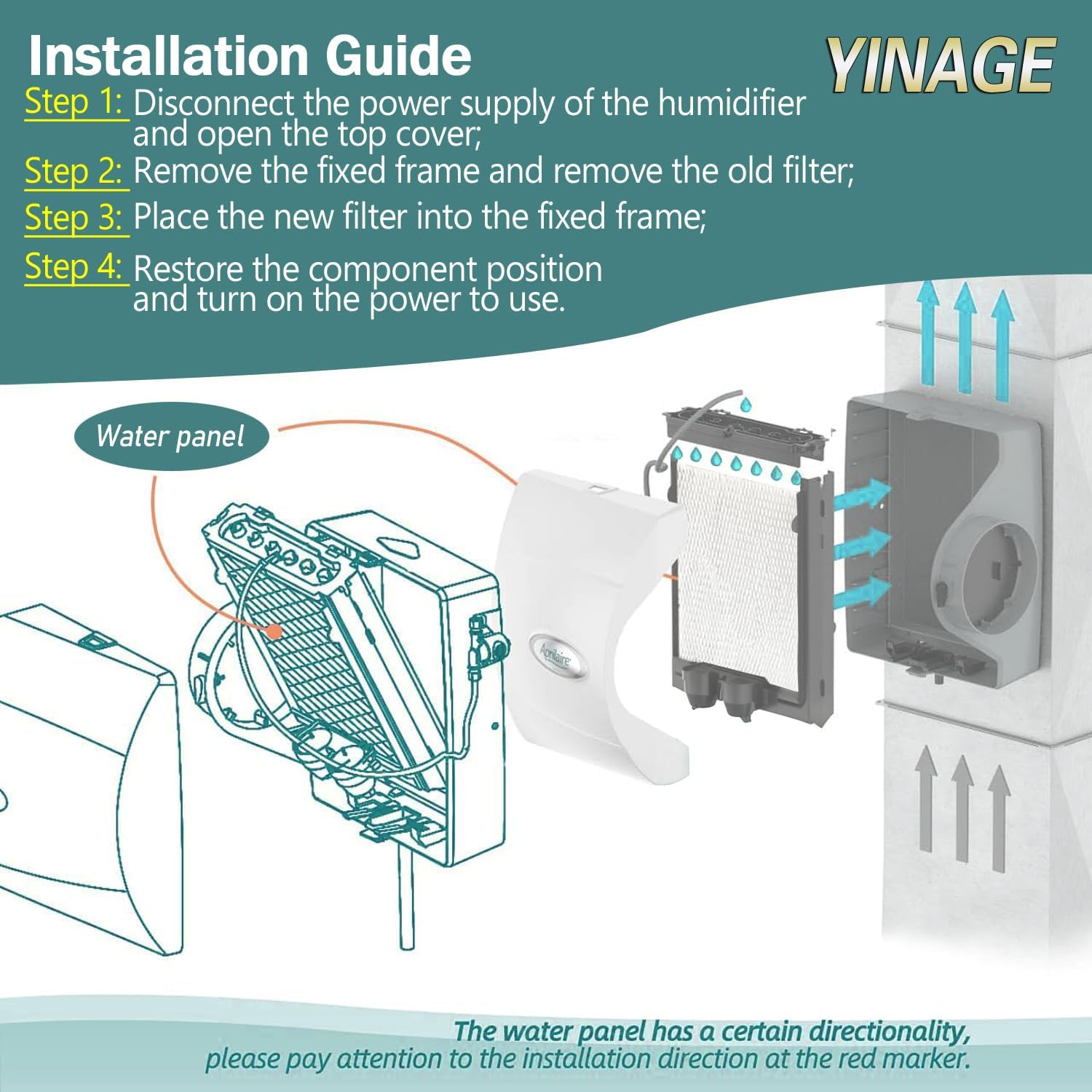 Installation Guide

YINAGE

Step 1: Disconnect the power supply of the humidifier and open the top cover;

Step 2: Remove the fixed frame and remove the old filter;

Step 3: Place the new filter into the fixed frame;

Step 4: Restore the component position and turn on the power to use.

Water panel

Aprilaire

The water panel has a certain directionality, please pay attention to the installation direction at the red marker.