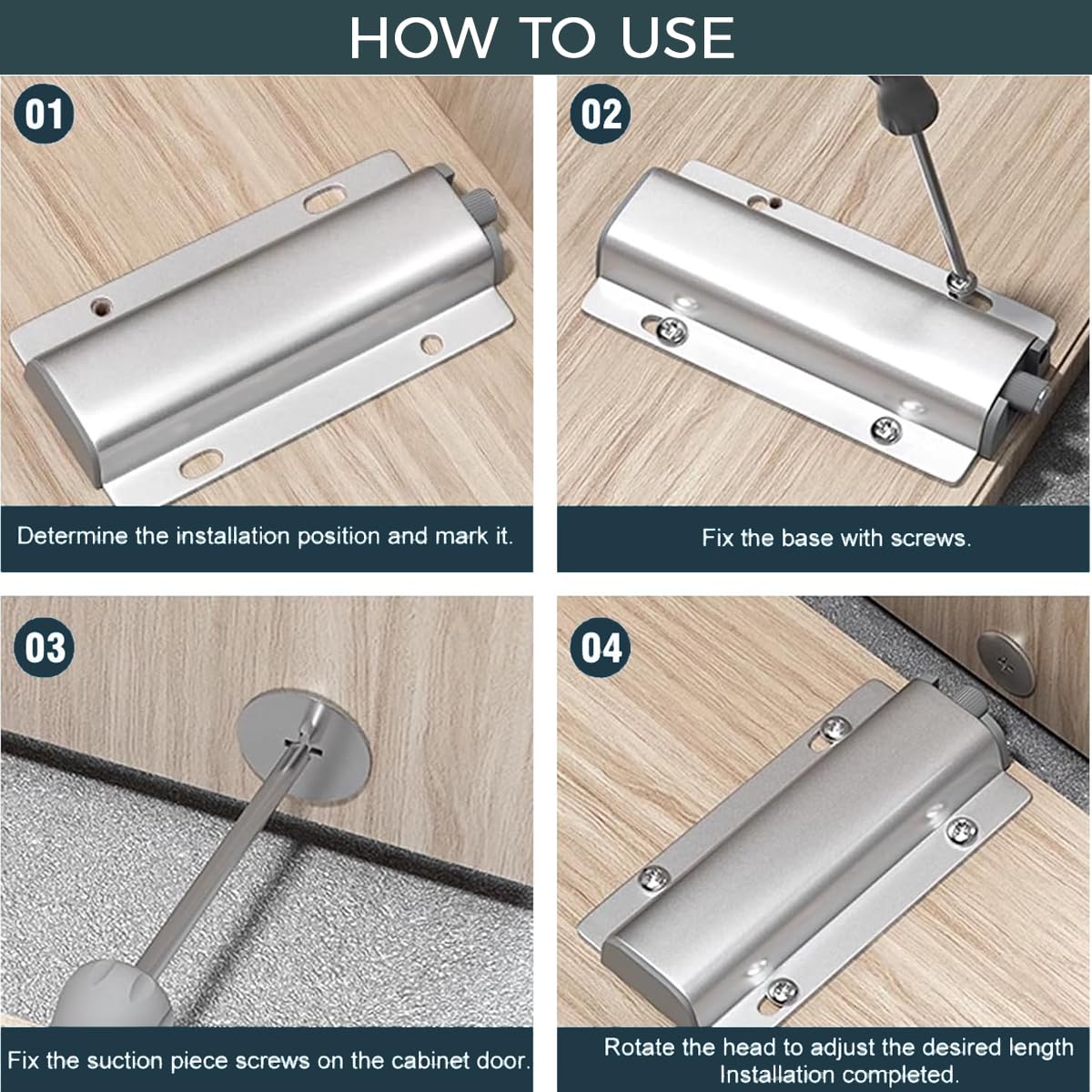 HOW TO USE

01

Determine the installation position and mark it.

02

Fix the base with screws.

03

Fix the suction piece screws on the cabinet door.

04

Rotate the head to adjust the desired length Installation completed.