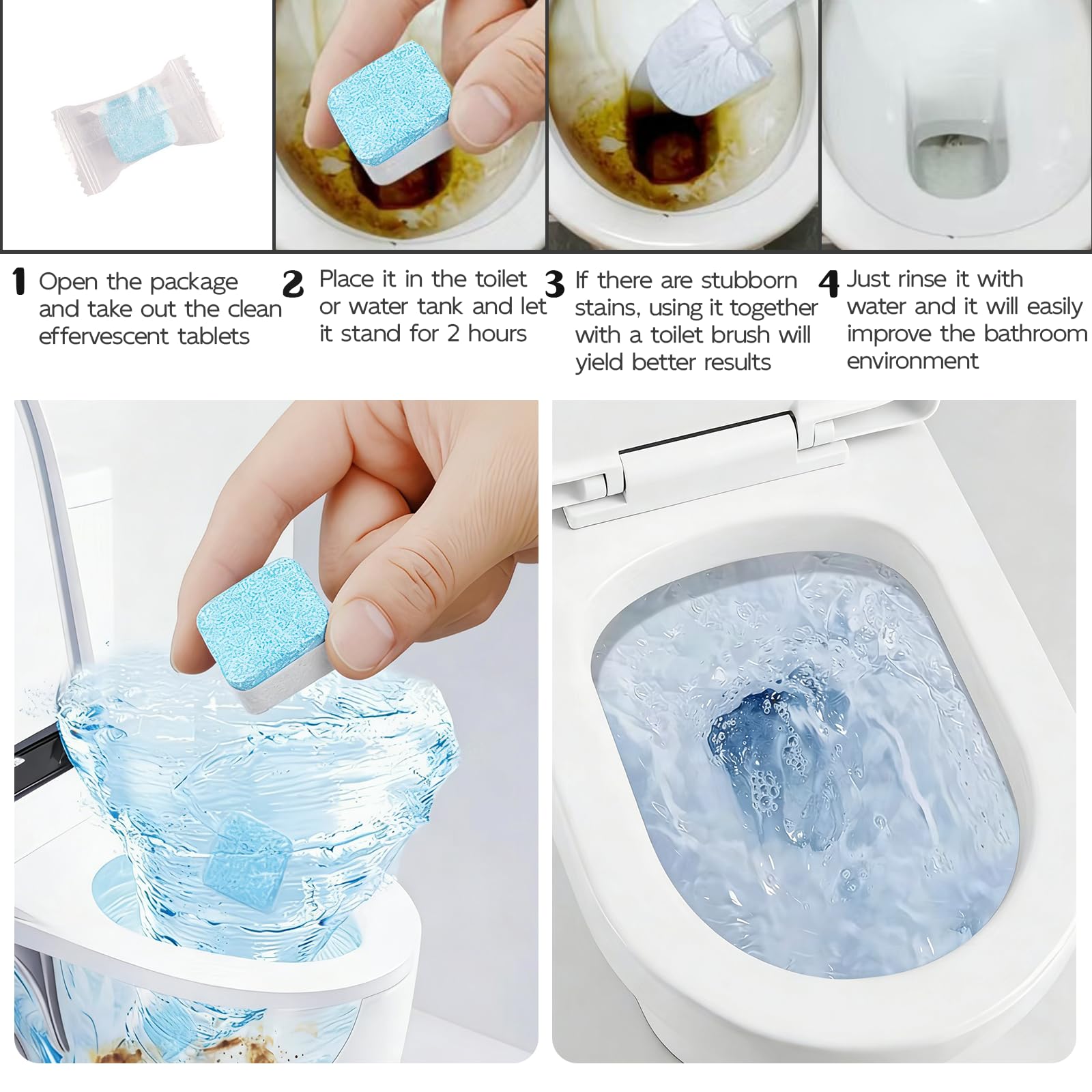 1 Open the package and take out the clean effervescent tablets

2 Place it in the toilet or water tank and let it stand for 2 hours

3 If there are stubborn stains, using it together with a toilet brush will yield better results

4 Just rinse it with water and it will easily improve the bathroom environment