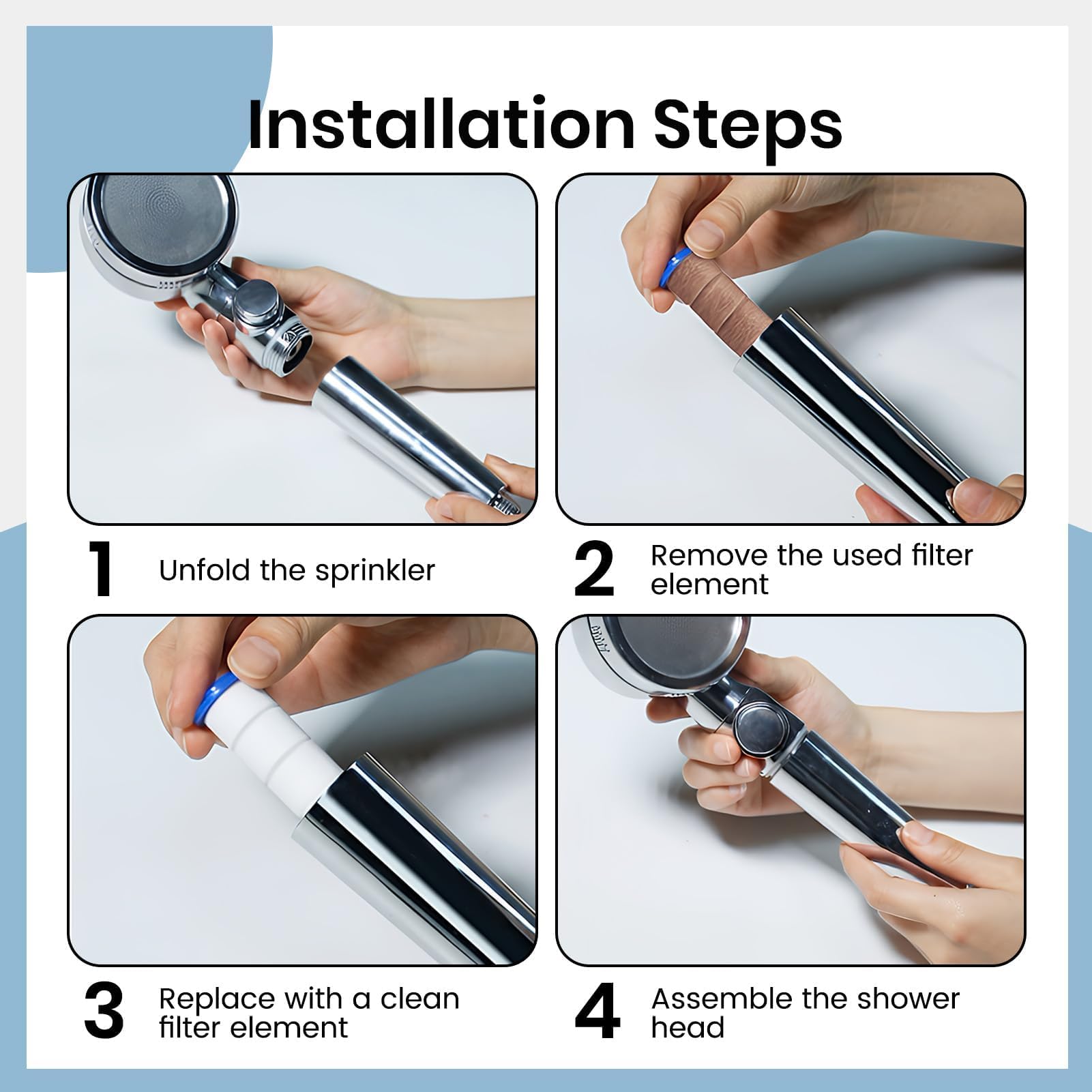 Installation Steps

1 Unfold the sprinkler

2 Remove the used filter element

3 Replace with a clean filter element

4 Assemble the shower head