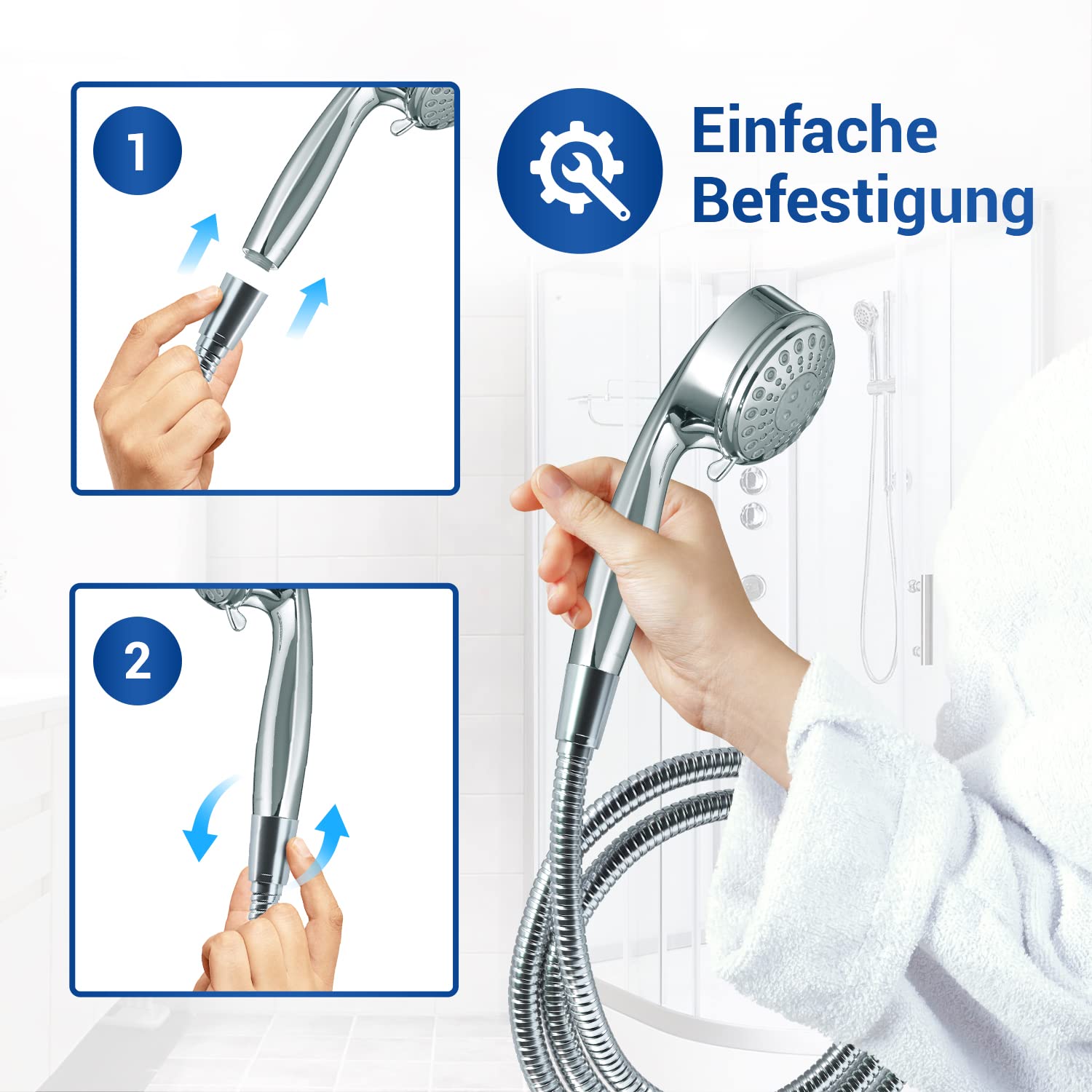 1

Einfache Befestigung

2