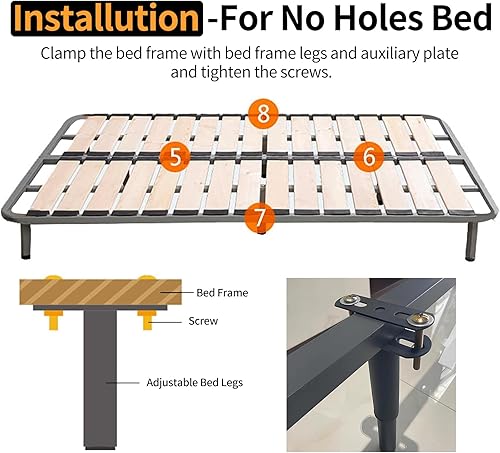 Installution -For No Holes Bed

Clamp the bed frame with bed frame legs and auxiliary plate and tighten the screws.

8

5

6

7

Bed Frame

Screw

Adjustable Bed Legs