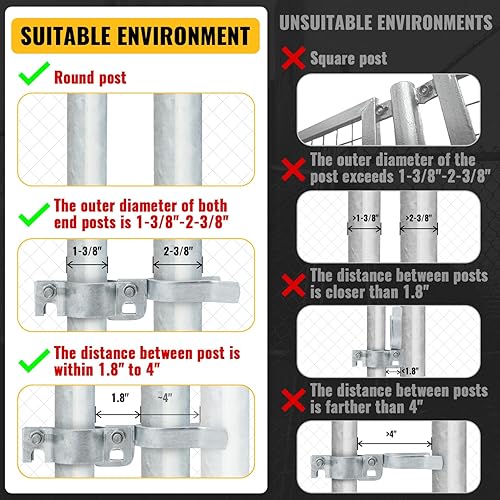 SUITABLE ENVIRONMENT

Round post

The outer diameter of both end posts is 1-3/8"-2-3/8"

1-3/8"

2-3/8"

The distance between post is within 1.8" to 4"

1.8"

~4"

UNSUITABLE ENVIRONMENTS

Square post

The outer diameter of the post exceeds 1-3/8"-2-3/8"

>1-3/8"

>2-3/8"

The distance between posts is closer than 1.8"

<1.8"

The distance between posts is farther than 4"

>4"