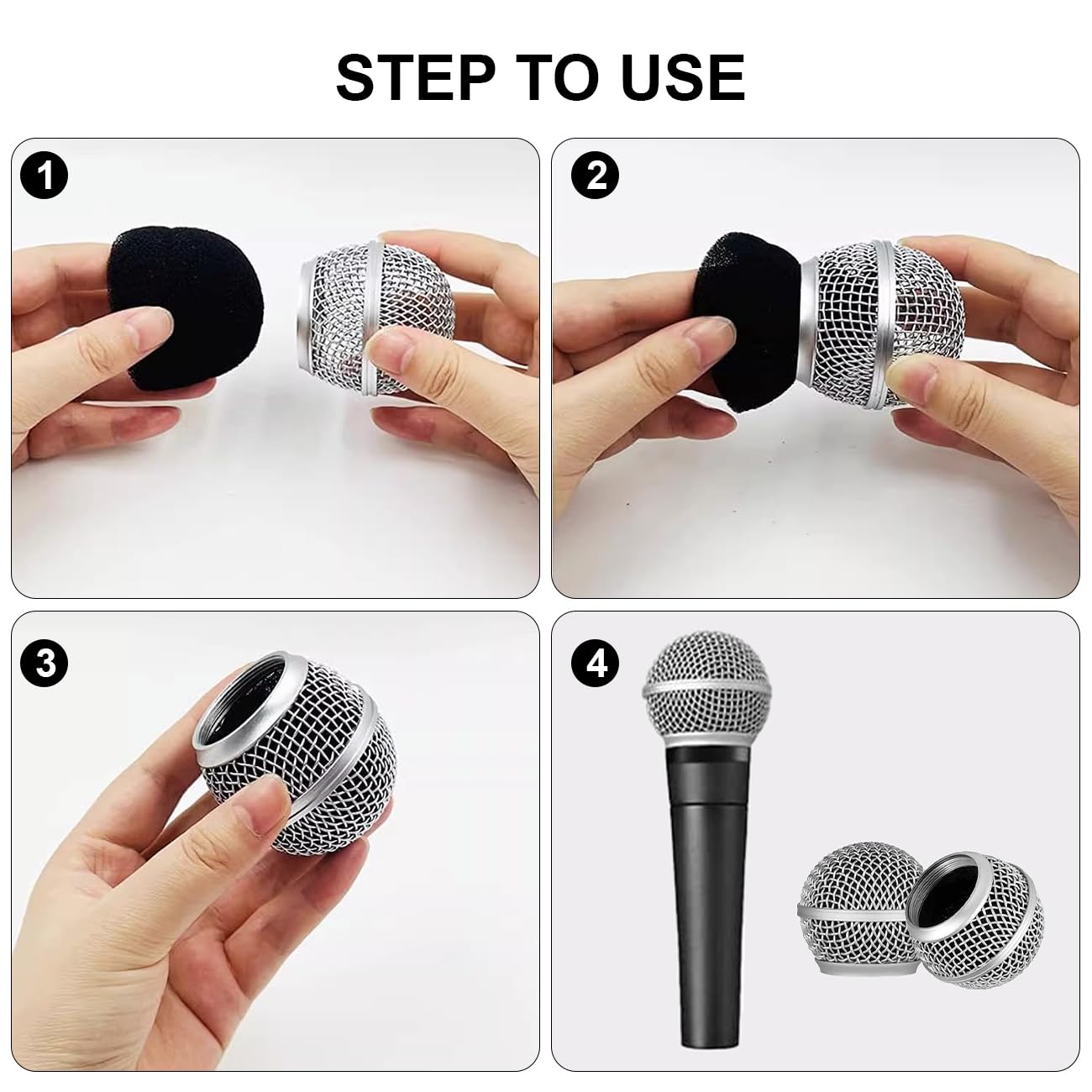 STEP TO USE

1

2

3

4