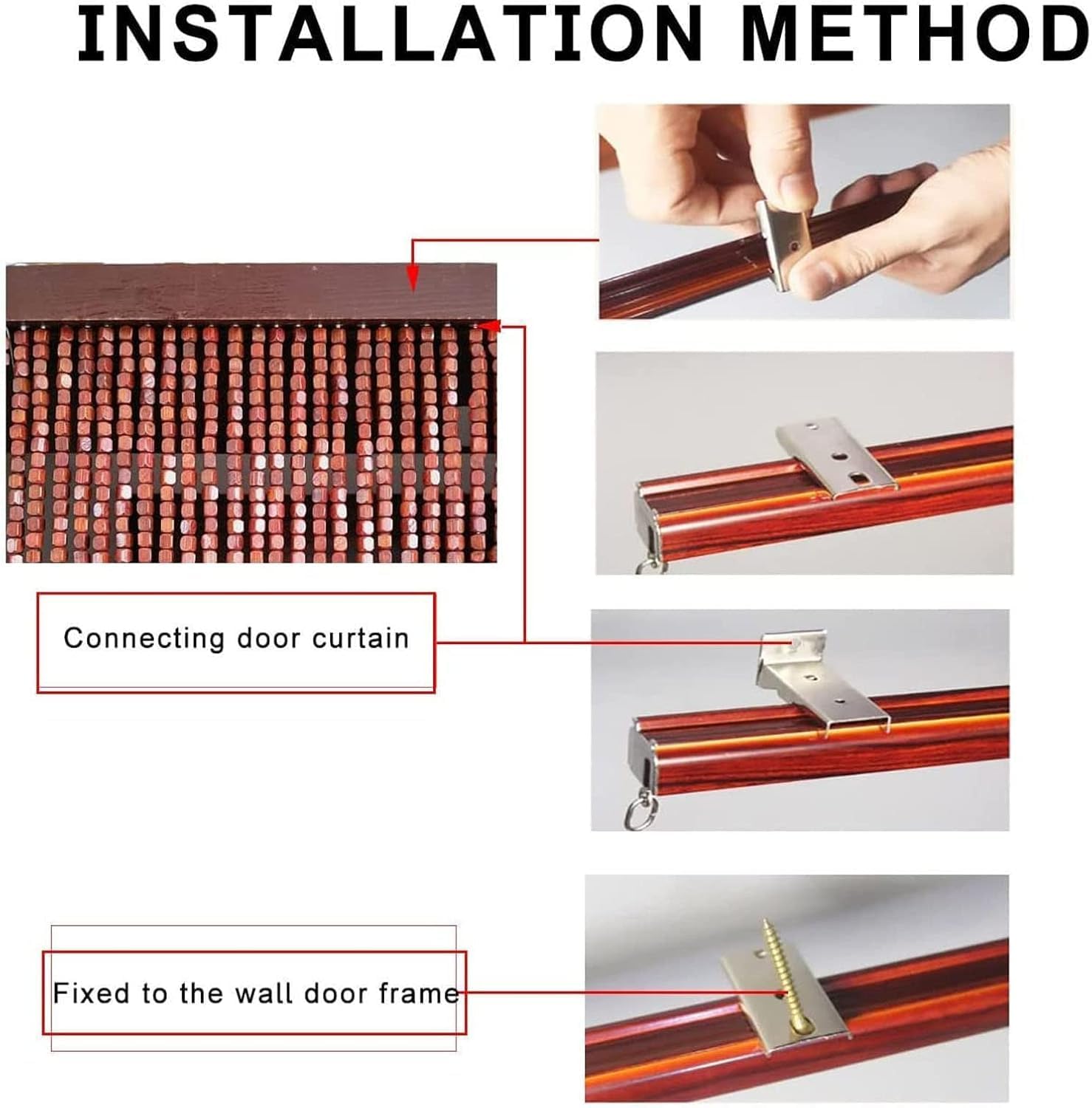 INSTALLATION METHOD

Connecting door curtain

Fixed to the wall door frame