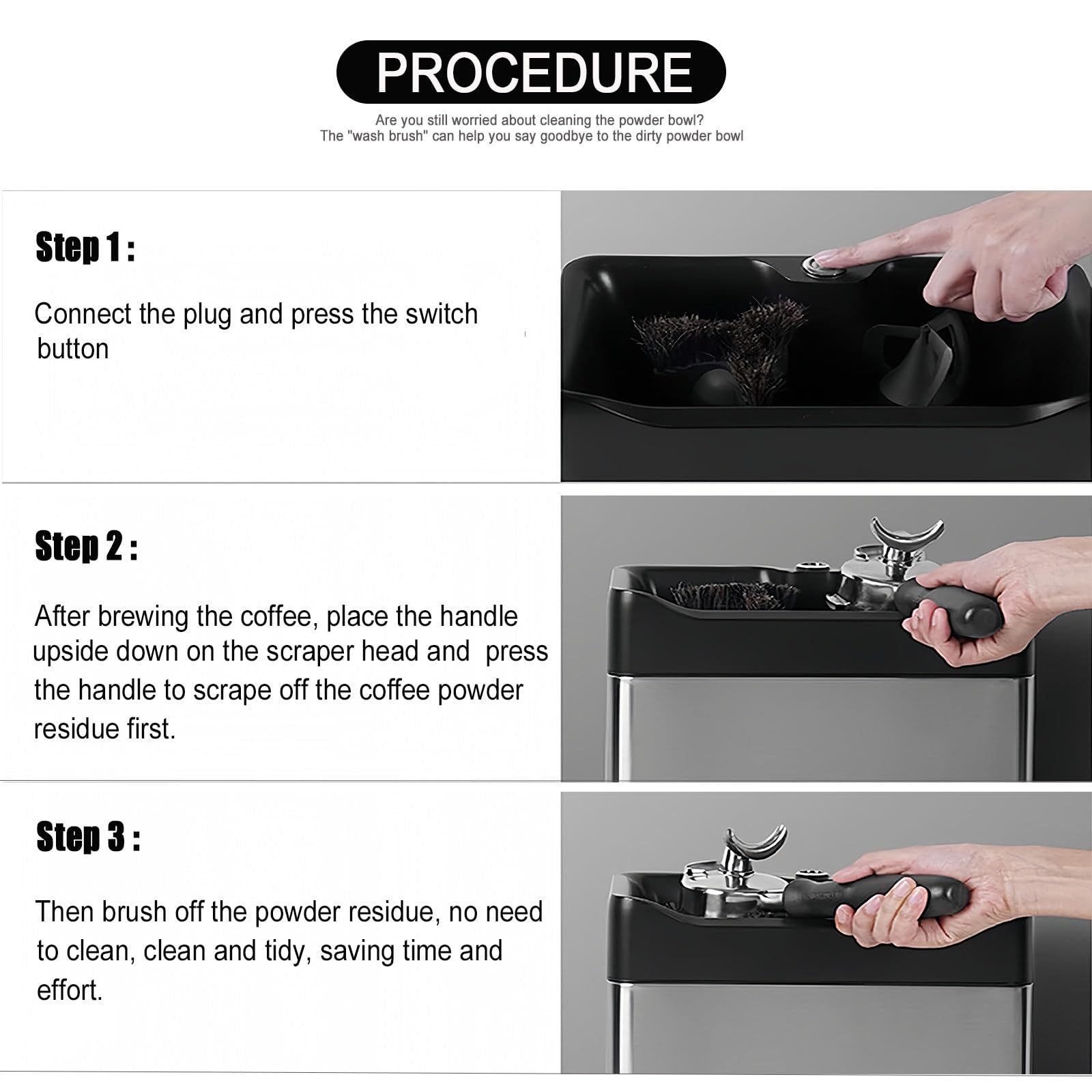 PROCEDURE

Are you still worried about cleaning the powder bowl?
The "wash brush" can help you say goodbye to the dirty powder bowl

Step 1 :

Connect the plug and press the switch button

Step 2 :

After brewing the coffee, place the handle upside down on the scraper head and press the handle to scrape off the coffee powder residue first.

Step 3 :

Then brush off the powder residue, no need to clean, clean and tidy, saving time and effort.