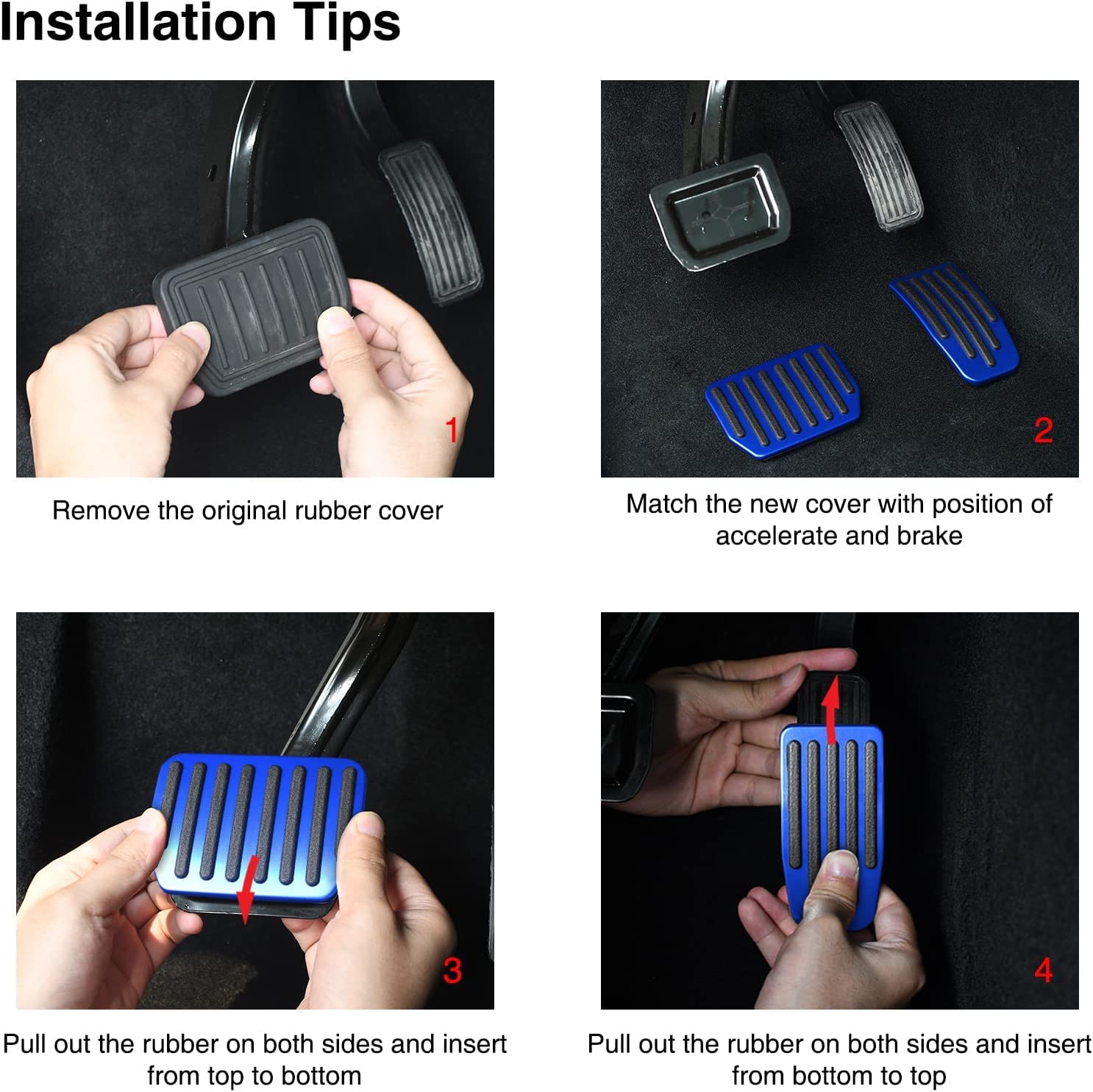 Installation Tips

1

Remove the original rubber cover

2

Match the new cover with position of accelerate and brake

3

Pull out the rubber on both sides and insert from top to bottom

4

Pull out the rubber on both sides and insert from bottom to top