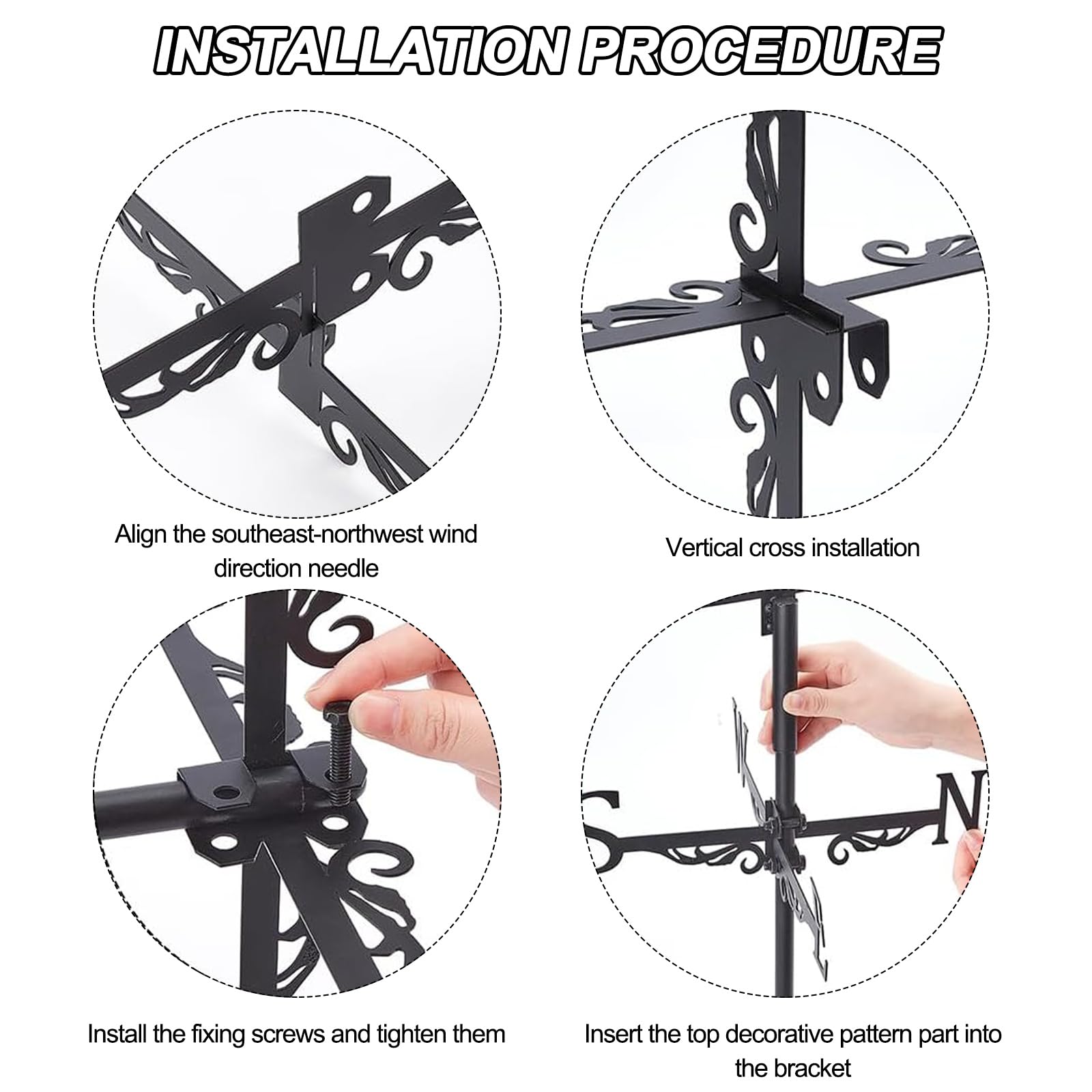 INSTALLATION PROCEDURE

Align the southeast-northwest wind direction needle

Vertical cross installation

Install the fixing screws and tighten them

S

N

Insert the top decorative pattern part into the bracket