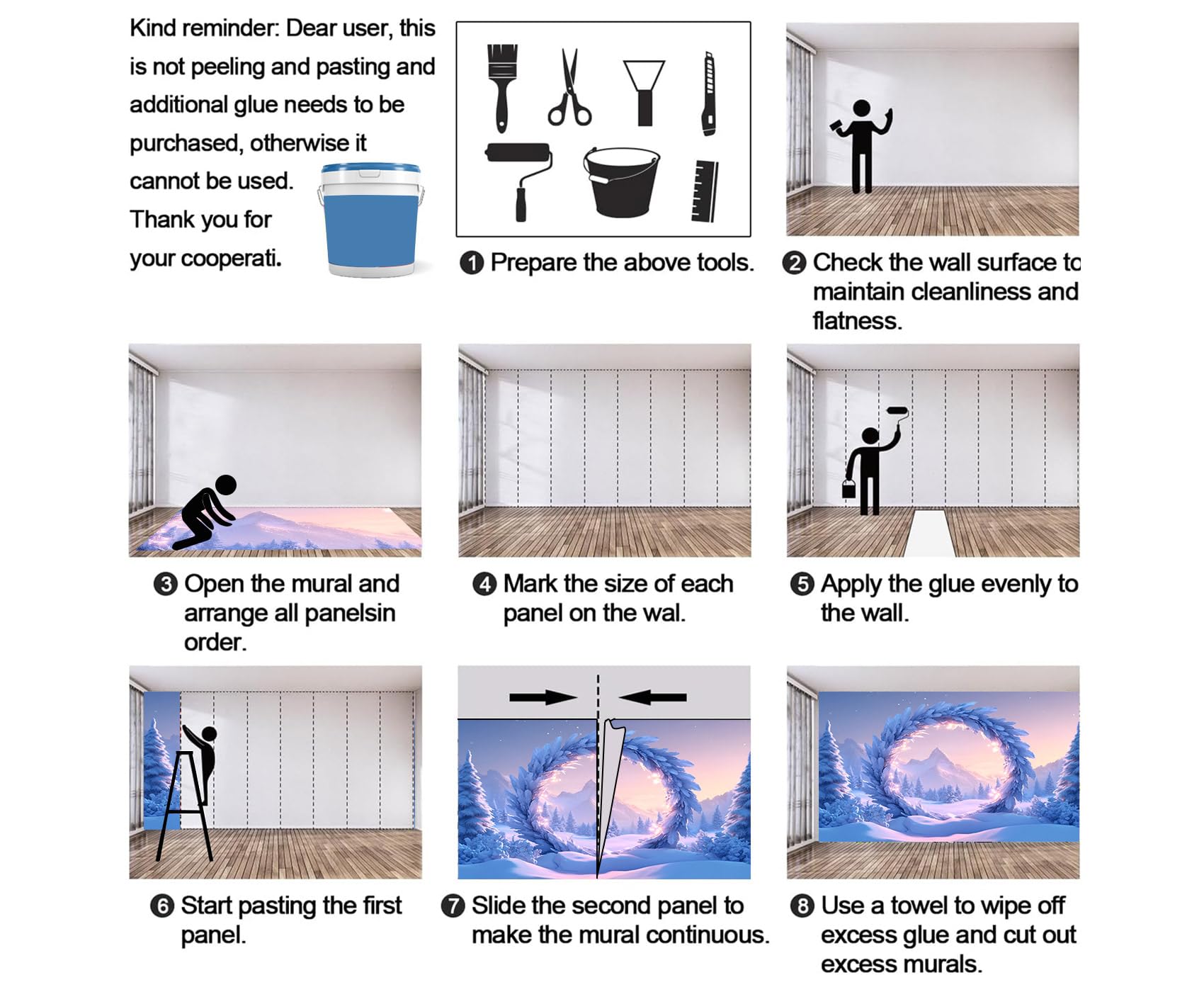 Kind reminder: Dear user, this is not peeling and pasting and additional glue needs to be purchased, otherwise it cannot be used. Thank you for your cooperati.

❶ Prepare the above tools.

❷ Check the wall surface to maintain cleanliness and flatness.

❸ Open the mural and arrange all panelsin order.

❹ Mark the size of each panel on the wal.

❺ Apply the glue evenly to the wall.

❻ Start pasting the first panel.

❼ Slide the second panel to make the mural continuous.

❽ Use a towel to wipe off excess glue and cut out excess murals.