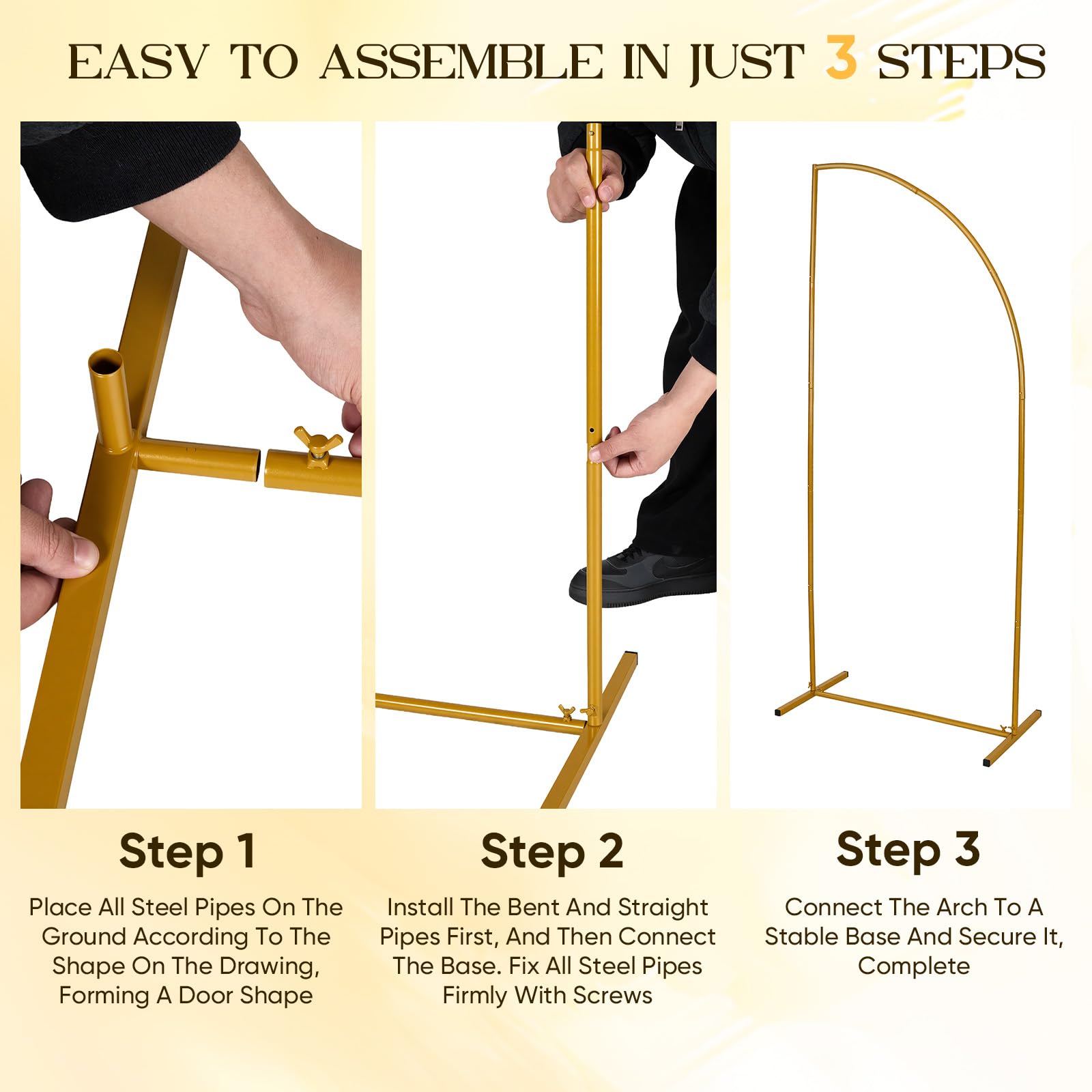 EASY TO ASSEMBLE IN JUST 3 STEPS

Step 1

Place All Steel Pipes On The Ground According To The Shape On The Drawing, Forming A Door Shape

Step 2

Install The Bent And Straight Pipes First, And Then Connect The Base. Fix All Steel Pipes Firmly With Screws

Step 3

Connect The Arch To A Stable Base And Secure It, Complete