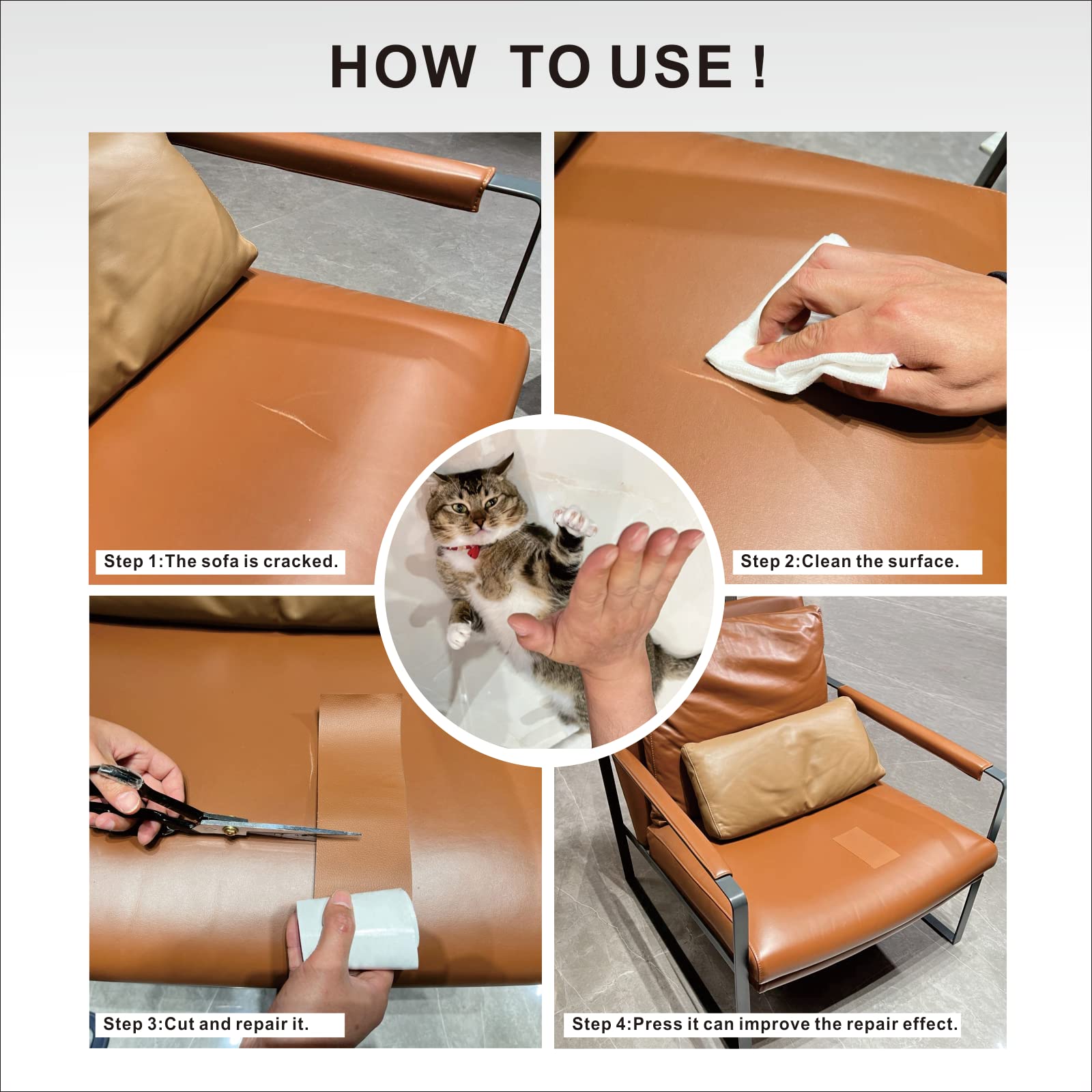 HOW TO USE !

Step 1:The sofa is cracked.

Step 2:Clean the surface.

Step 3:Cut and repair it.

Step 4:Press it can improve the repair effect.