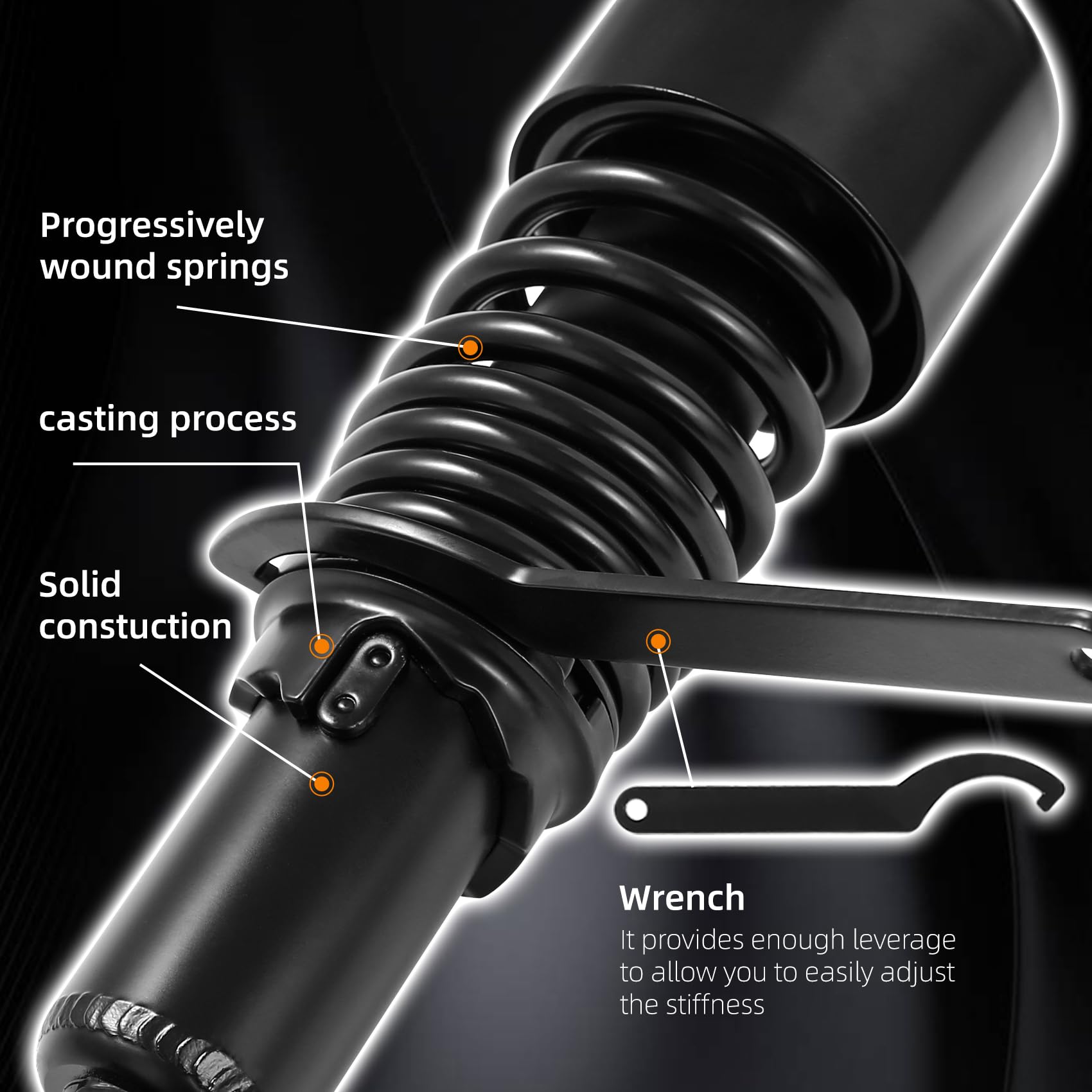 Progressively wound springs

casting process

Solid constuction

Wrench

It provides enough leverage to allow you to easily adjust the stiffness