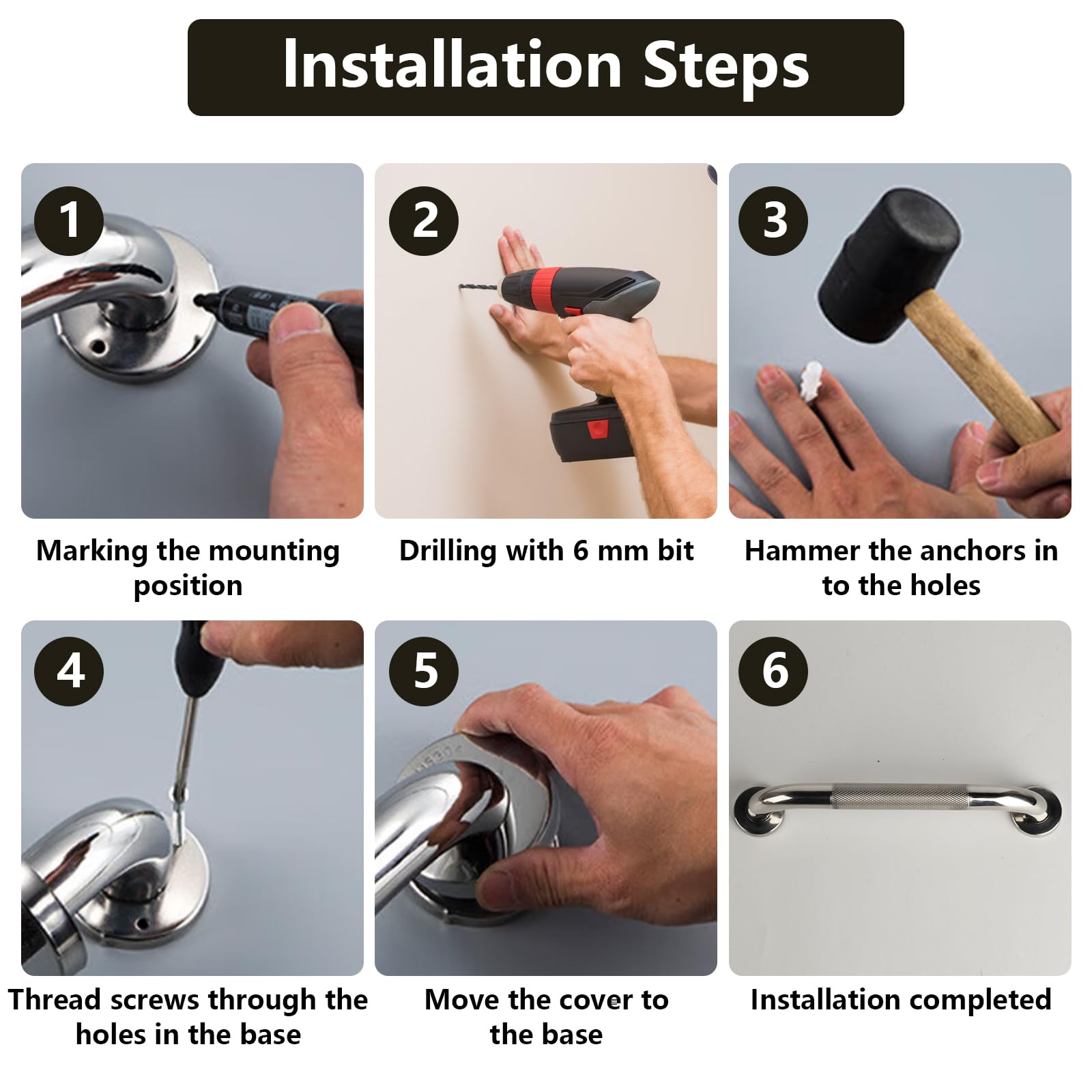 Installation Steps

1

Marking the mounting position

2

Drilling with 6 mm bit

3

Hammer the anchors in to the holes

4

Thread screws through the holes in the base

5

Move the cover to the base

6

Installation completed