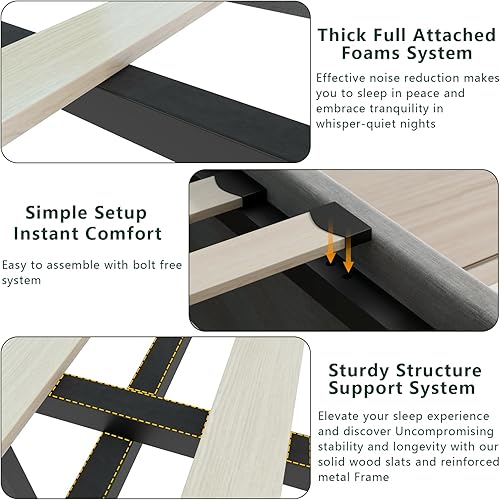 Thick Full Attached Foams System

Effective noise reduction makes you to sleep in peace and embrace tranquility in whisper-quiet nights

Simple Setup
Instant Comfort

Easy to assemble with bolt free system

Sturdy Structure Support System

Elevate your sleep experience and discover Uncompromising stability and longevity with our solid wood slats and reinforced metal Frame