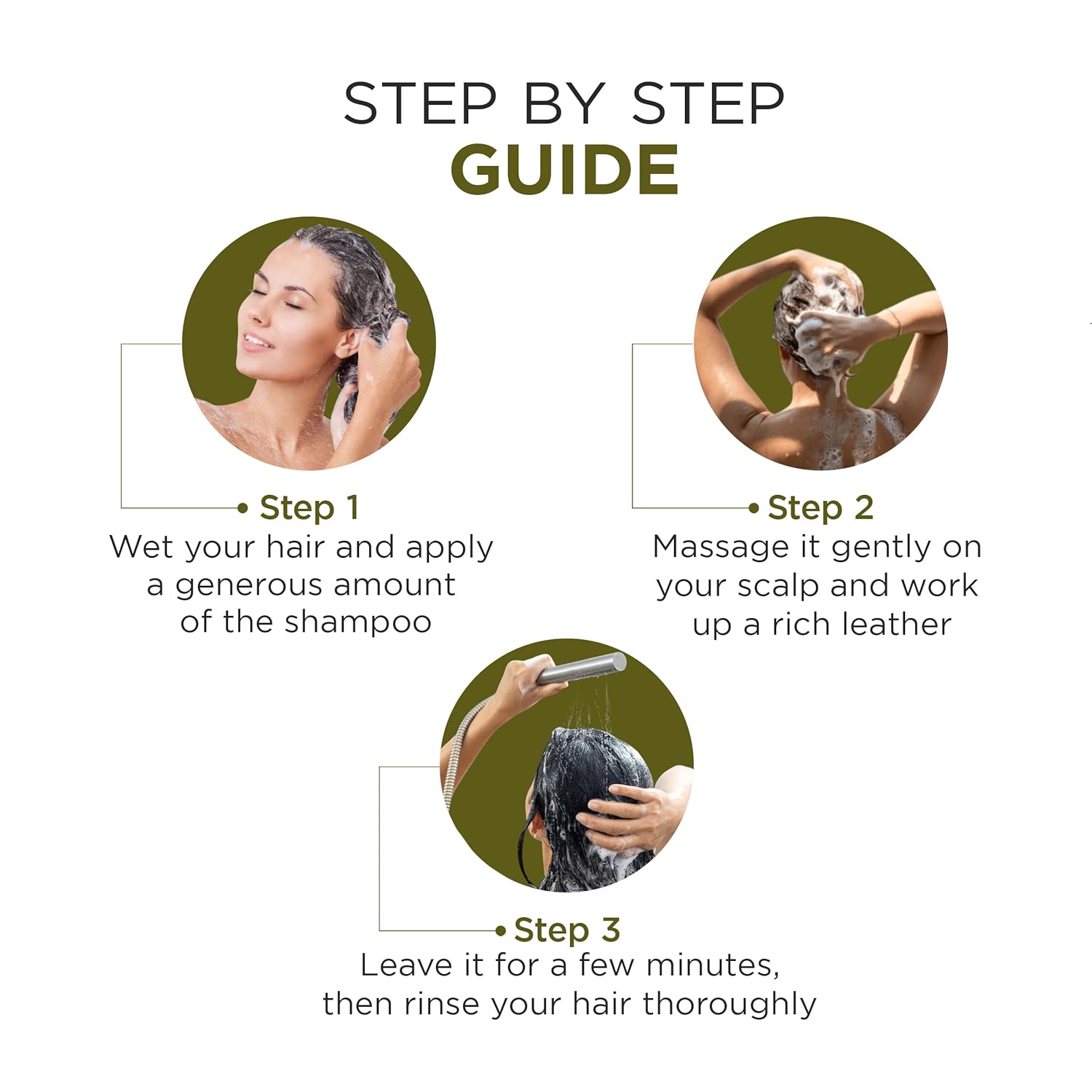 STEP BY STEP
GUIDE

Step 1
Wet your hair and apply a generous amount of the shampoo

Step 2
Massage it gently on your scalp and work up a rich leather

Step 3
Leave it for a few minutes, then rinse your hair thoroughly