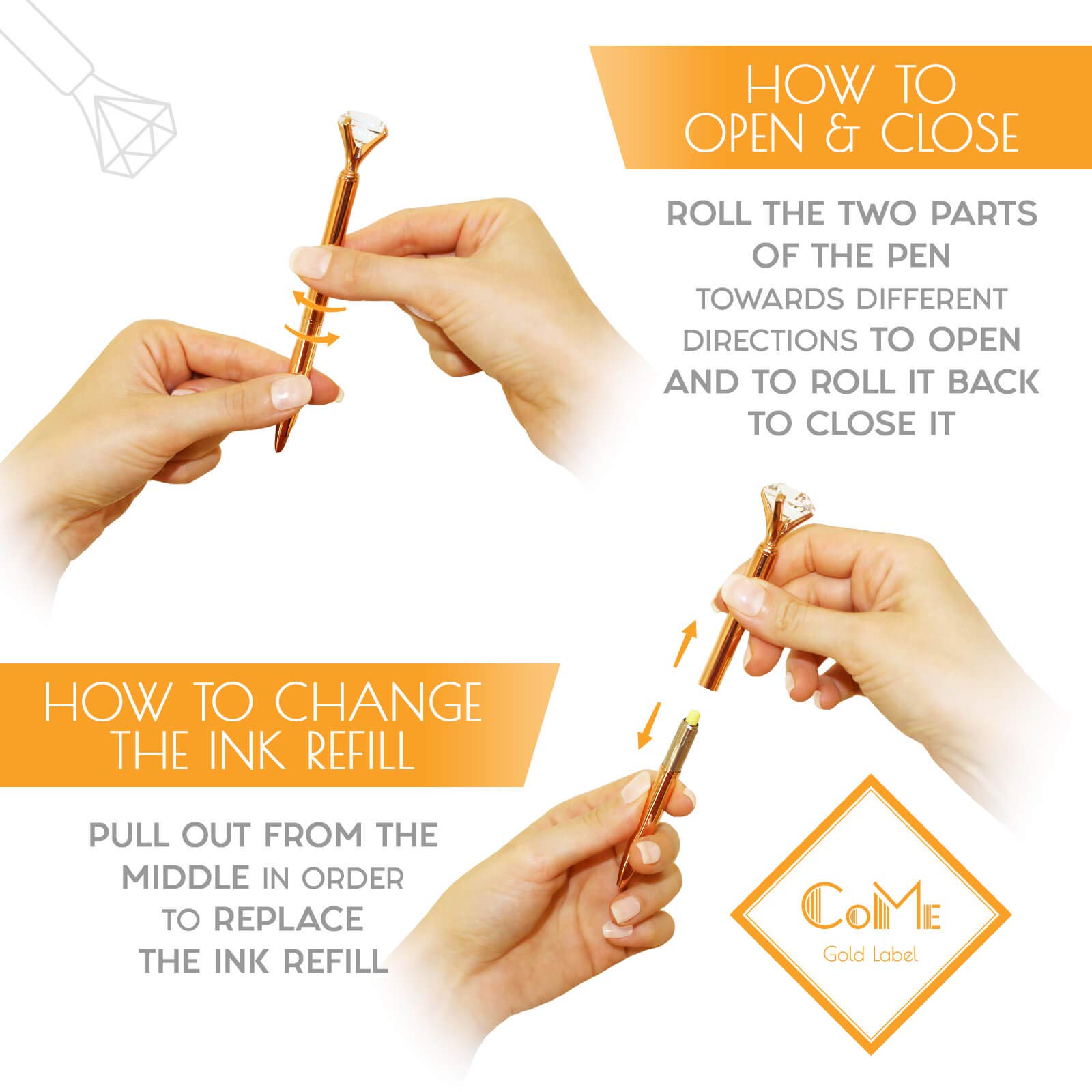 HOW TO OPEN & CLOSE

ROLL THE TWO PARTS OF THE PEN TOWARDS DIFFERENT DIRECTIONS TO OPEN AND TO ROLL IT BACK TO CLOSE IT

HOW TO CHANGE THE INK REFILL

PULL OUT FROM THE MIDDLE IN ORDER TO REPLACE THE INK REFILL

CoMe
Gold Label