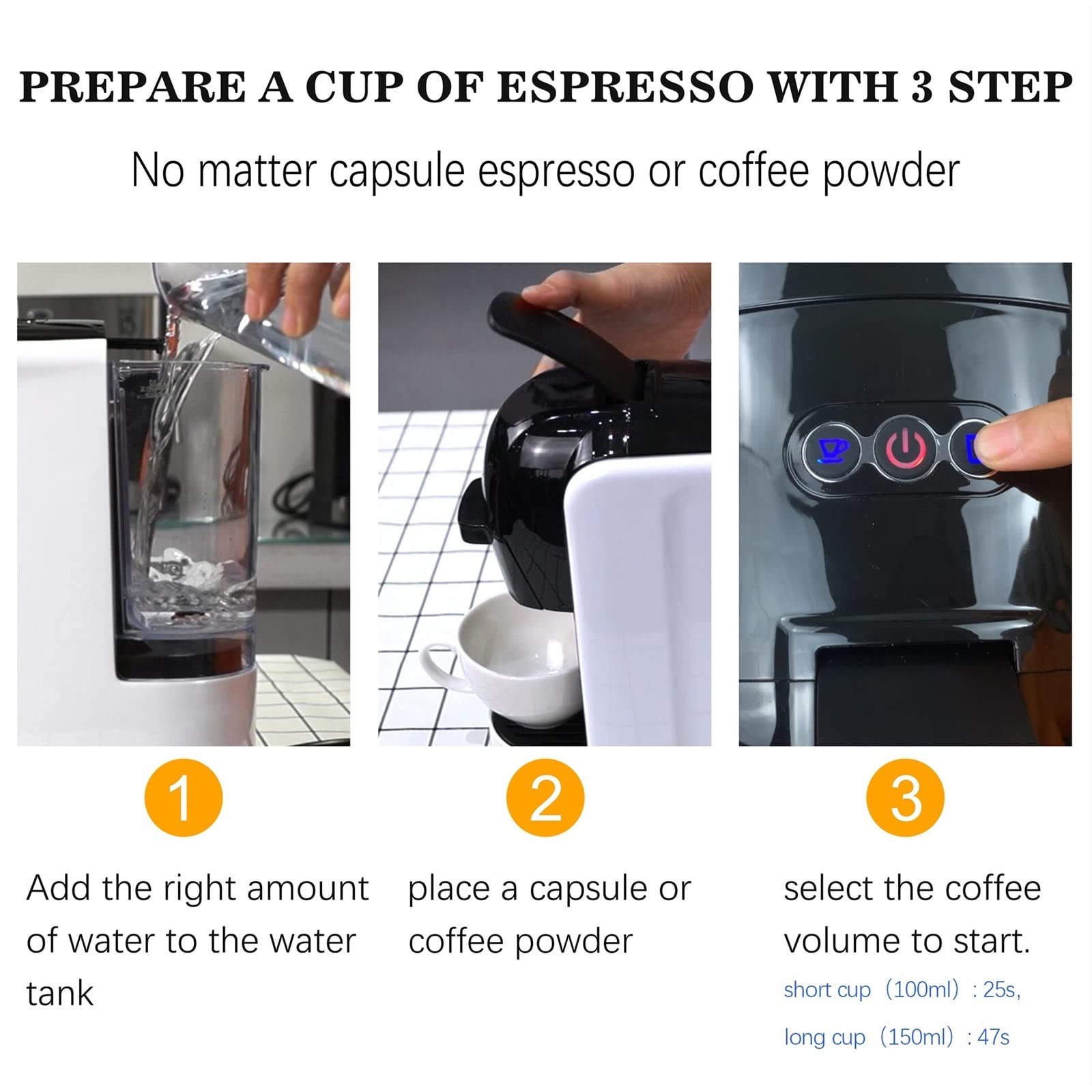 PREPARE A CUP OF ESPRESSO WITH 3 STEP

No matter capsule espresso or coffee powder

1

Add the right amount of water to the water tank

2

place a capsule or coffee powder

3

select the coffee volume to start.

short cup（100ml）: 25s,

long cup（150ml）: 47s